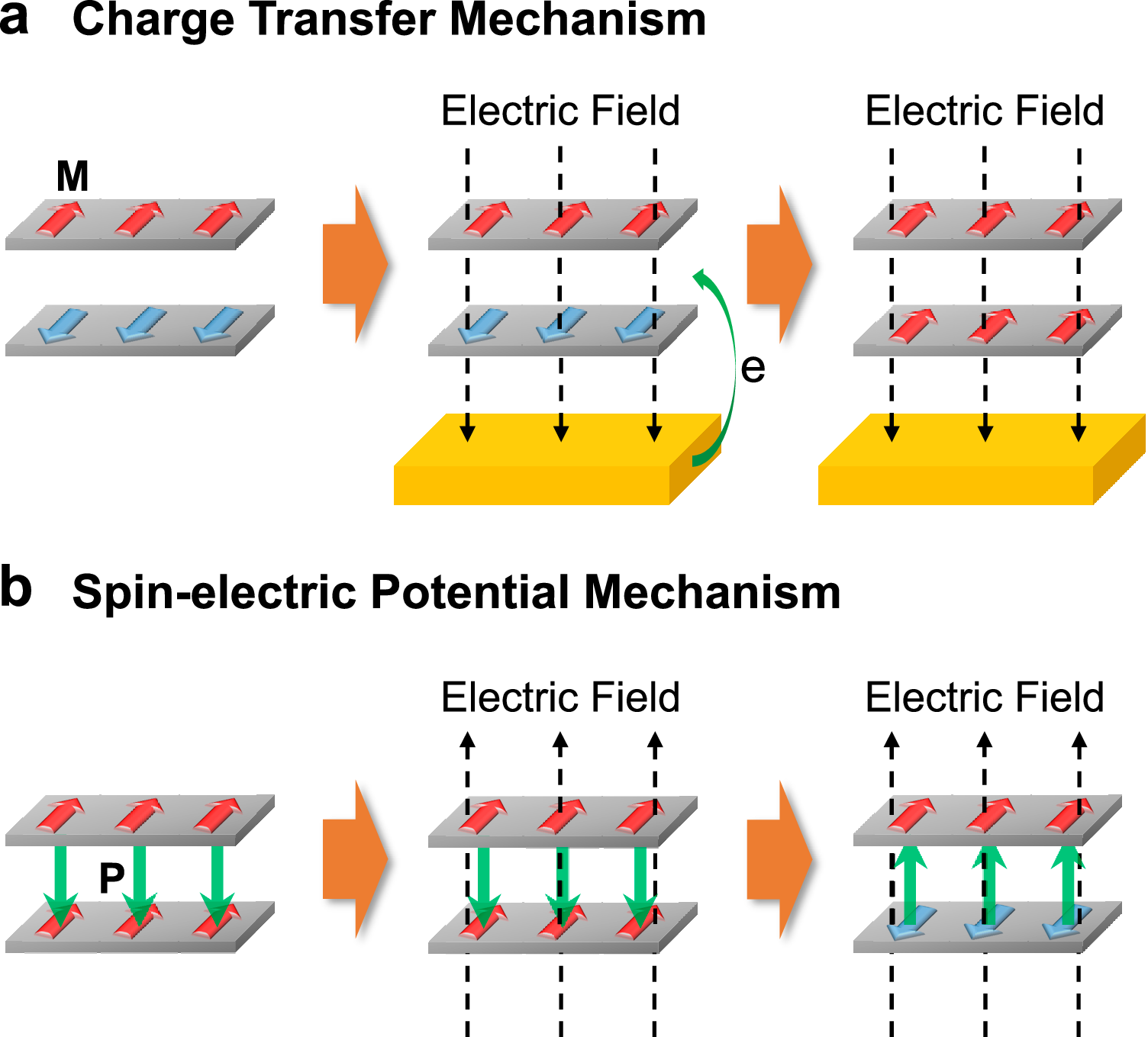 a Charge Transfer Mechanism

M

Electric Field

e

Electric Field

b Spin-electric Potential Mechanism

P

Electric Field

Electric Field