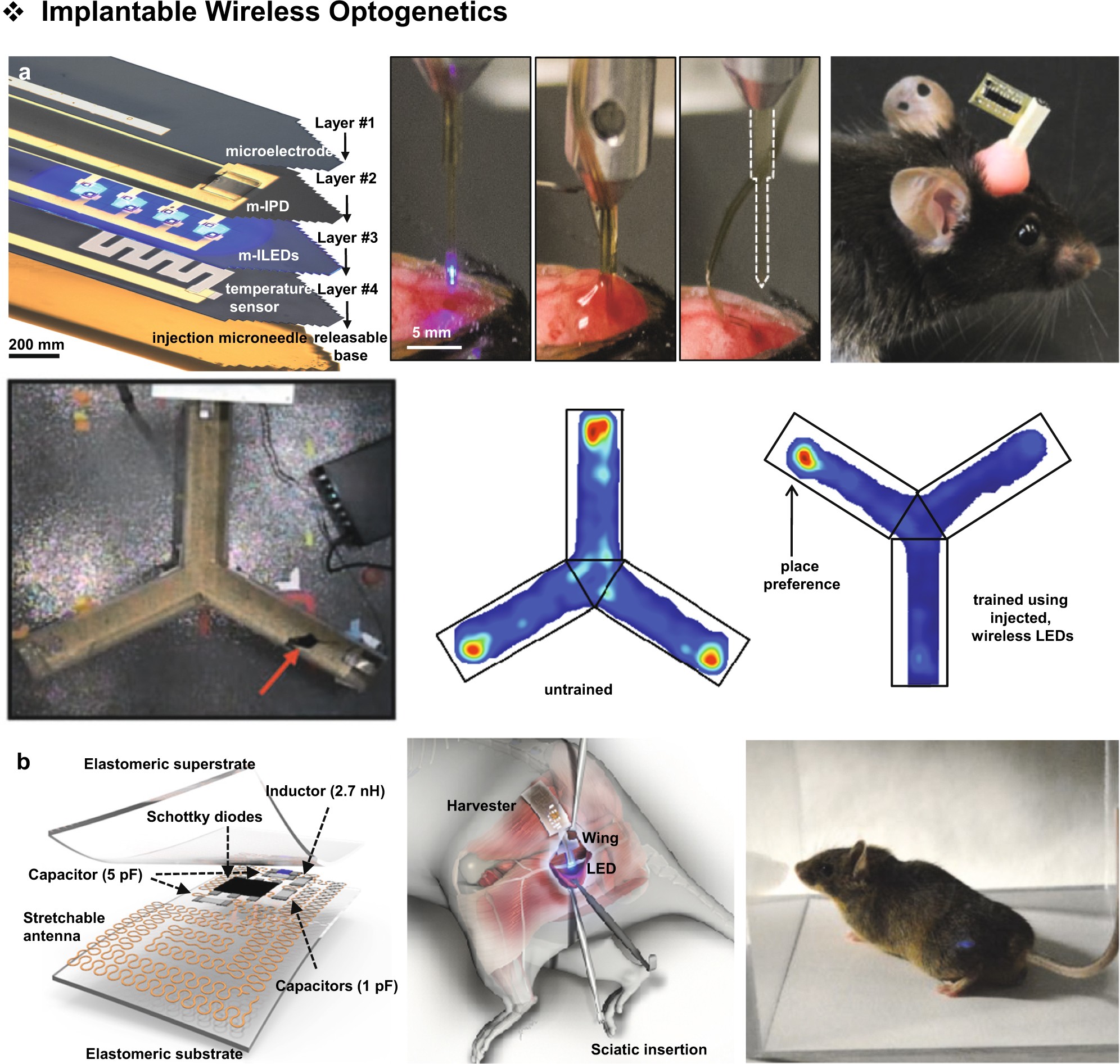 ❖ Implantable Wireless Optogenetics

a

Layer #1
microelectrode
Layer #2
m-IPD
Layer #3
m-ILEDs
temperature sensor
Layer #4
injection microneedle
releasable base
200 mm

5 mm

untrained

place preference

trained using injected, wireless LEDs

b

Elastomeric superstrate
Inductor (2.7 nH)
Schottky diodes
Capacitor (5 pF)
Stretchable antenna
Capacitors (1 pF)
Elastomeric substrate

Harvester
Wing
LED
Sciatic insertion