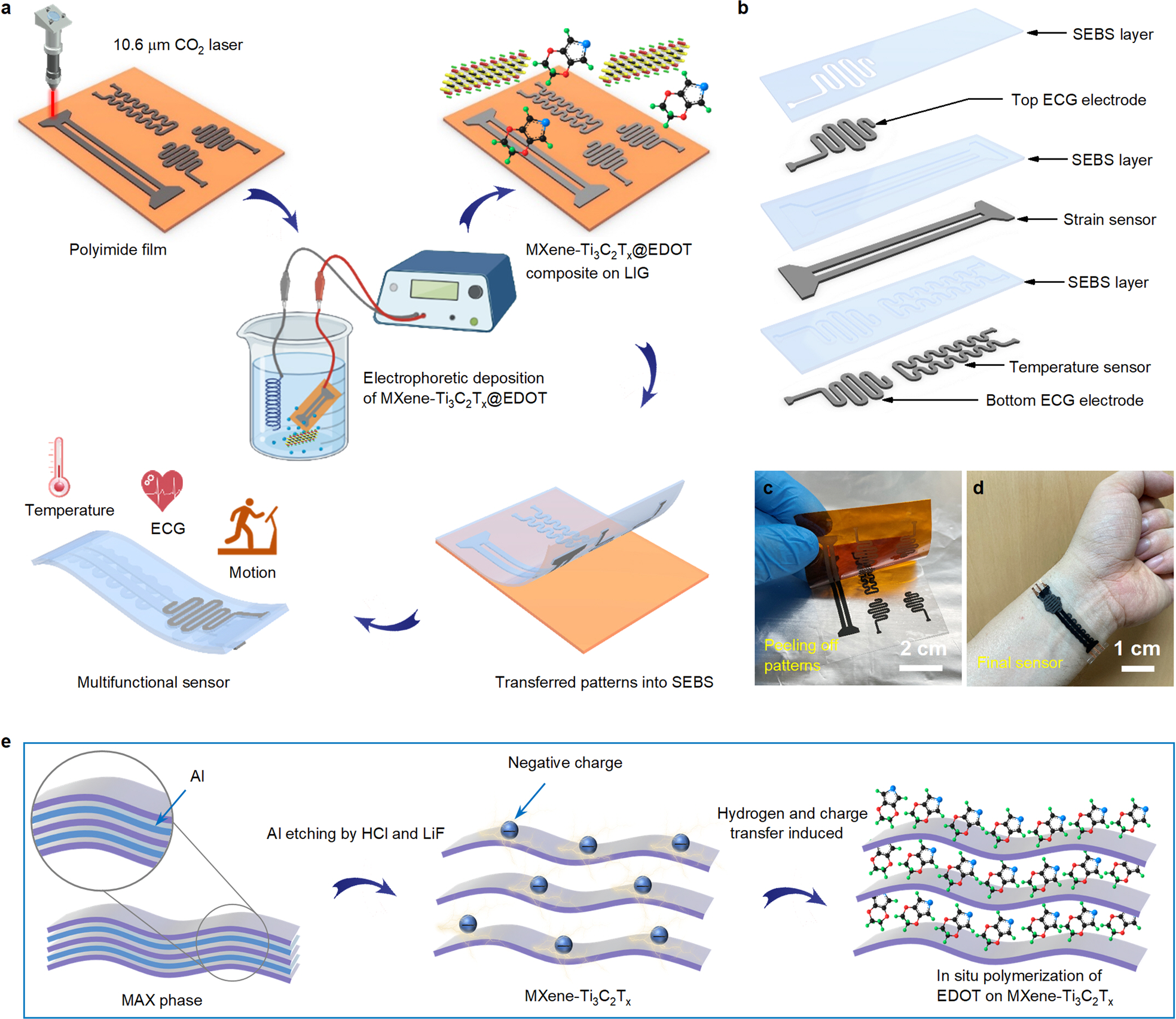 a

10.6 μm $CO_2$ laser

Polyimide film

MXene-$Ti_3C_2T_x$@EDOT composite on LIG

Electrophoretic deposition of MXene-$Ti_3C_2T_x$@EDOT

Temperature

ECG

Motion

Multifunctional sensor

Transferred patterns into SEBS

b

SEBS layer

Top ECG electrode

SEBS layer

Strain sensor

SEBS layer

Temperature sensor

Bottom ECG electrode

c

Peeling off patterns

2 cm

d

Final sensor

1 cm

e

Al

MAX phase

Al etching by HCl and LiF

Negative charge

MXene-$Ti_3C_2T_x$

Hydrogen and charge transfer induced

In situ polymerization of EDOT on MXene-$Ti_3C_2T_x$