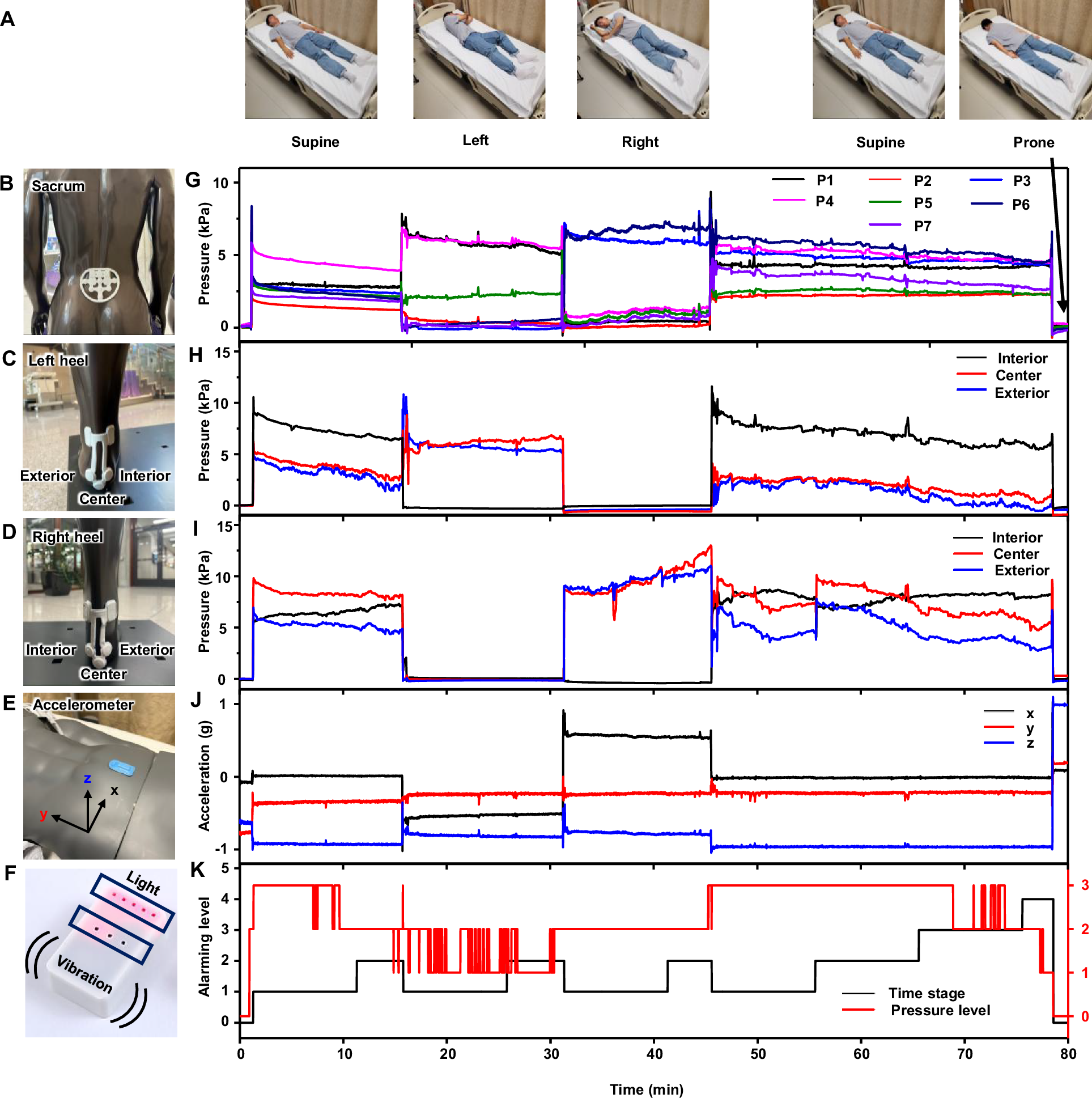 A

Supine Left Right Supine Prone

B Sacrum

C Left heel
Exterior Interior
Center

D Right heel
Interior Exterior
Center

E Accelerometer
z x y

F Light Vibration

G
Pressure (kPa)
10 5 0
P1 P2 P3
P4 P5 P6
P7

H
Pressure (kPa)
15 10 5 0
Interior
Center
Exterior

I
Pressure (kPa)
15 10 5 0
Interior
Center
Exterior

J
Acceleration (g)
1 0 -1
x
y
z

K
Alarming level
5 4 3 2 1 0
3 2 1 0
Time stage
Pressure level

0 10 20 30 40 50 60 70 80
Time (min)