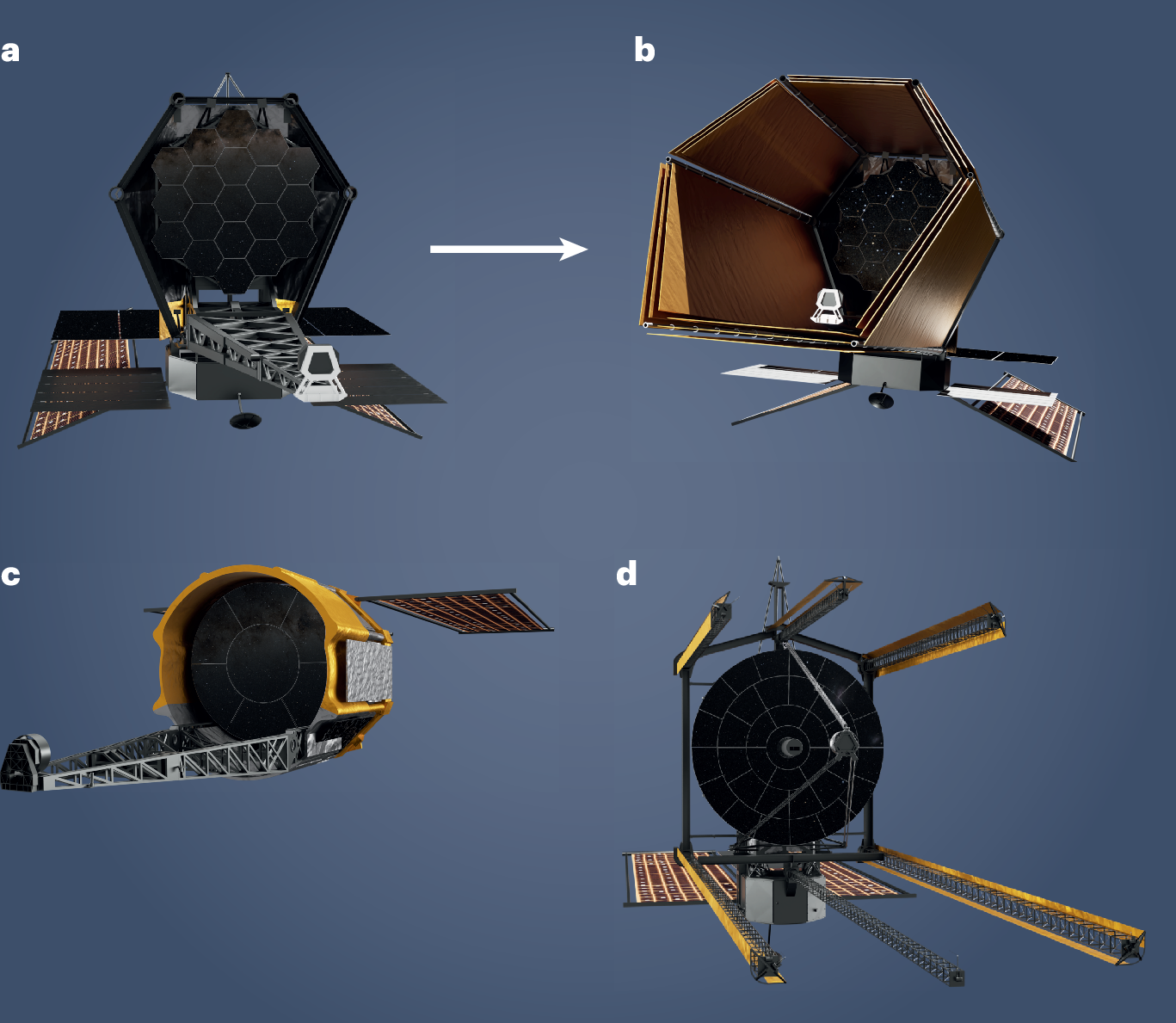 a

b

c

d