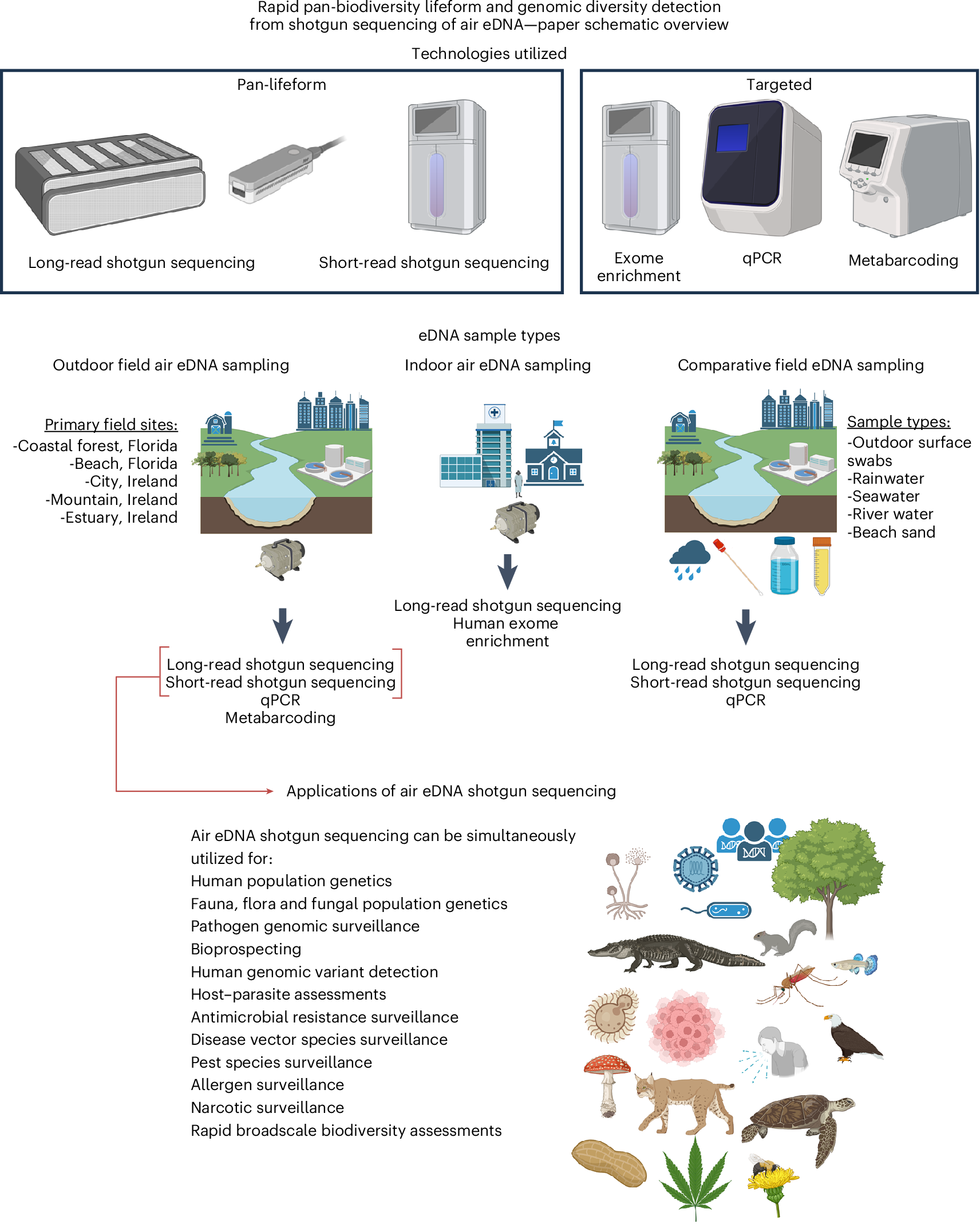 Rapid pan-biodiversity lifeform and genomic diversity detection from shotgun sequencing of air eDNA—paper schematic overview

Technologies utilized

Pan-lifeform

Long-read shotgun sequencing

Short-read shotgun sequencing

Targeted

Exome enrichment

qPCR

Metabarcoding

eDNA sample types

Outdoor field air eDNA sampling

Primary field sites:
-Coastal forest, Florida
-Beach, Florida
-City, Ireland
-Mountain, Ireland
-Estuary, Ireland

Long-read shotgun sequencing
Short-read shotgun sequencing
qPCR
Metabarcoding

Indoor air eDNA sampling

Long-read shotgun sequencing
Human exome enrichment

Comparative field eDNA sampling

Sample types:
-Outdoor surface swabs
-Rainwater
-Seawater
-River water
-Beach sand

Long-read shotgun sequencing
Short-read shotgun sequencing
qPCR

Applications of air eDNA shotgun sequencing

Air eDNA shotgun sequencing can be simultaneously utilized for:
Human population genetics
Fauna, flora and fungal population genetics
Pathogen genomic surveillance
Bioprospecting
Human genomic variant detection
Host–parasite assessments
Antimicrobial resistance surveillance
Disease vector species surveillance
Pest species surveillance
Allergen surveillance
Narcotic surveillance
Rapid broadscale biodiversity assessments