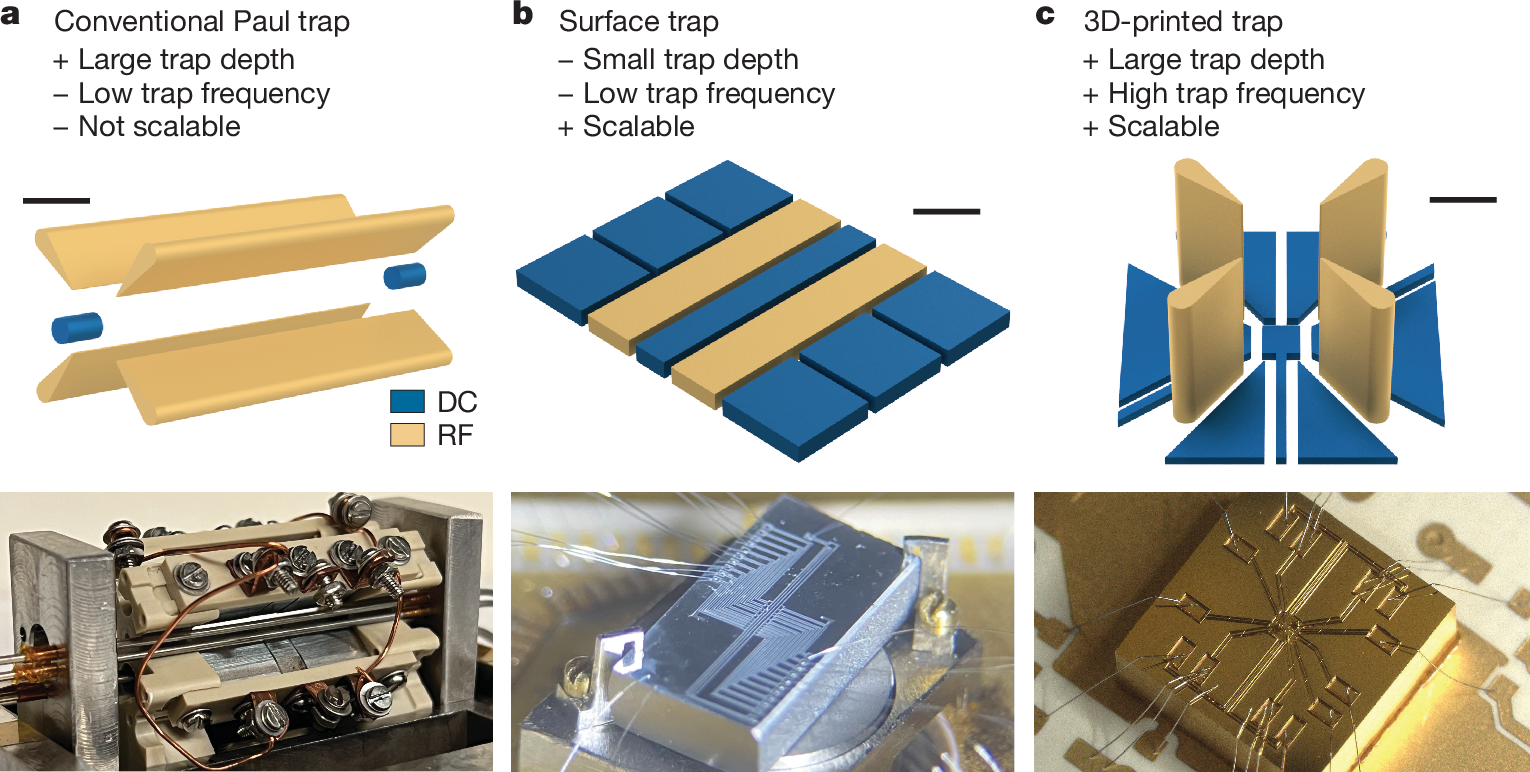 a Conventional Paul trap
+ Large trap depth
– Low trap frequency
– Not scalable

DC
RF

b Surface trap
– Small trap depth
– Low trap frequency
+ Scalable

c 3D-printed trap
+ Large trap depth
+ High trap frequency
+ Scalable