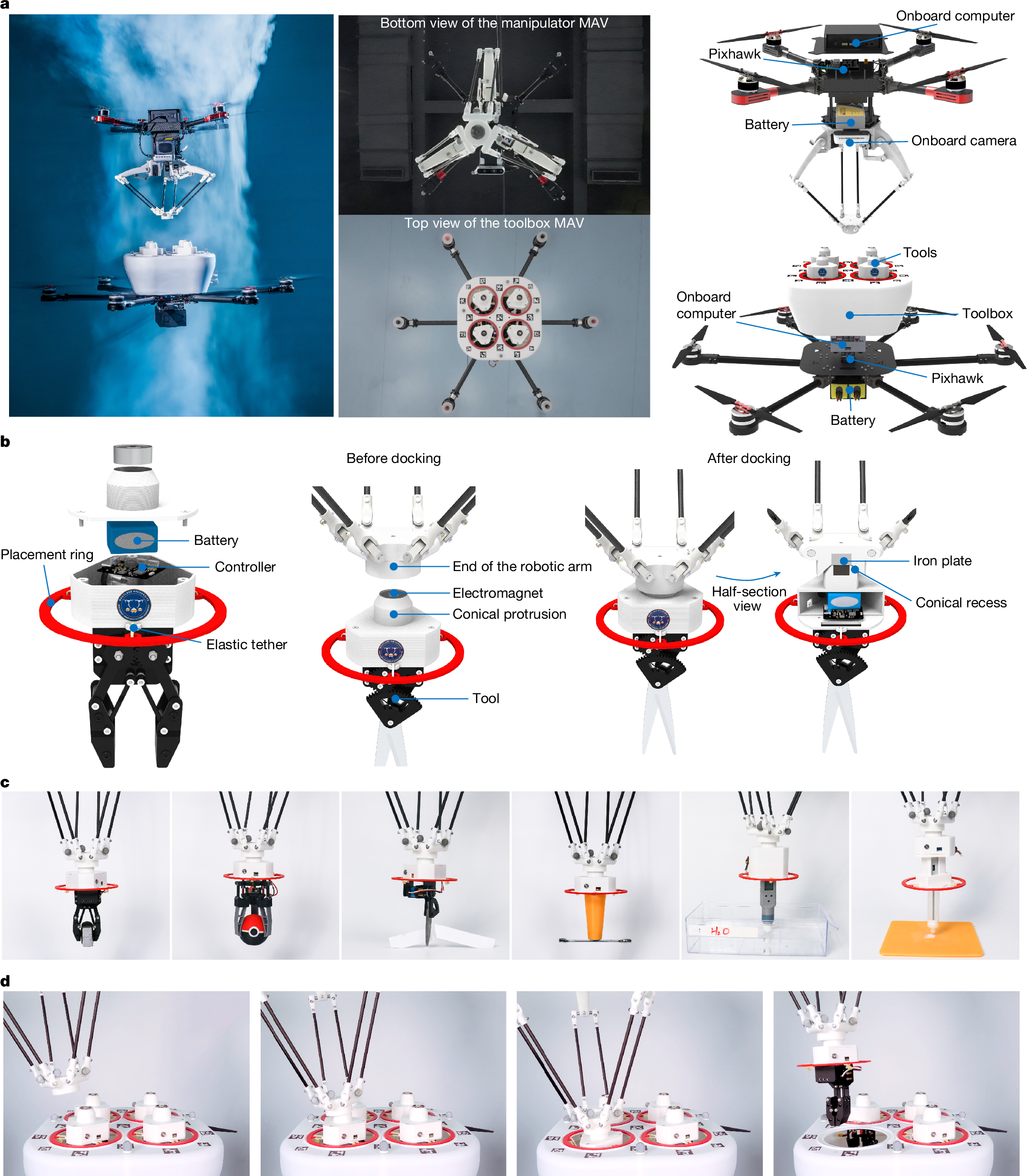 a

Bottom view of the manipulator MAV

Top view of the toolbox MAV

Onboard computer
Pixhawk
Battery
Onboard camera

Tools
Onboard computer
Toolbox
Pixhawk
Battery

b

Battery
Placement ring
Controller
Elastic tether

Before docking
End of the robotic arm
Electromagnet
Conical protrusion
Tool

After docking
Half-section view
Iron plate
Conical recess

c

$H_2O$

d