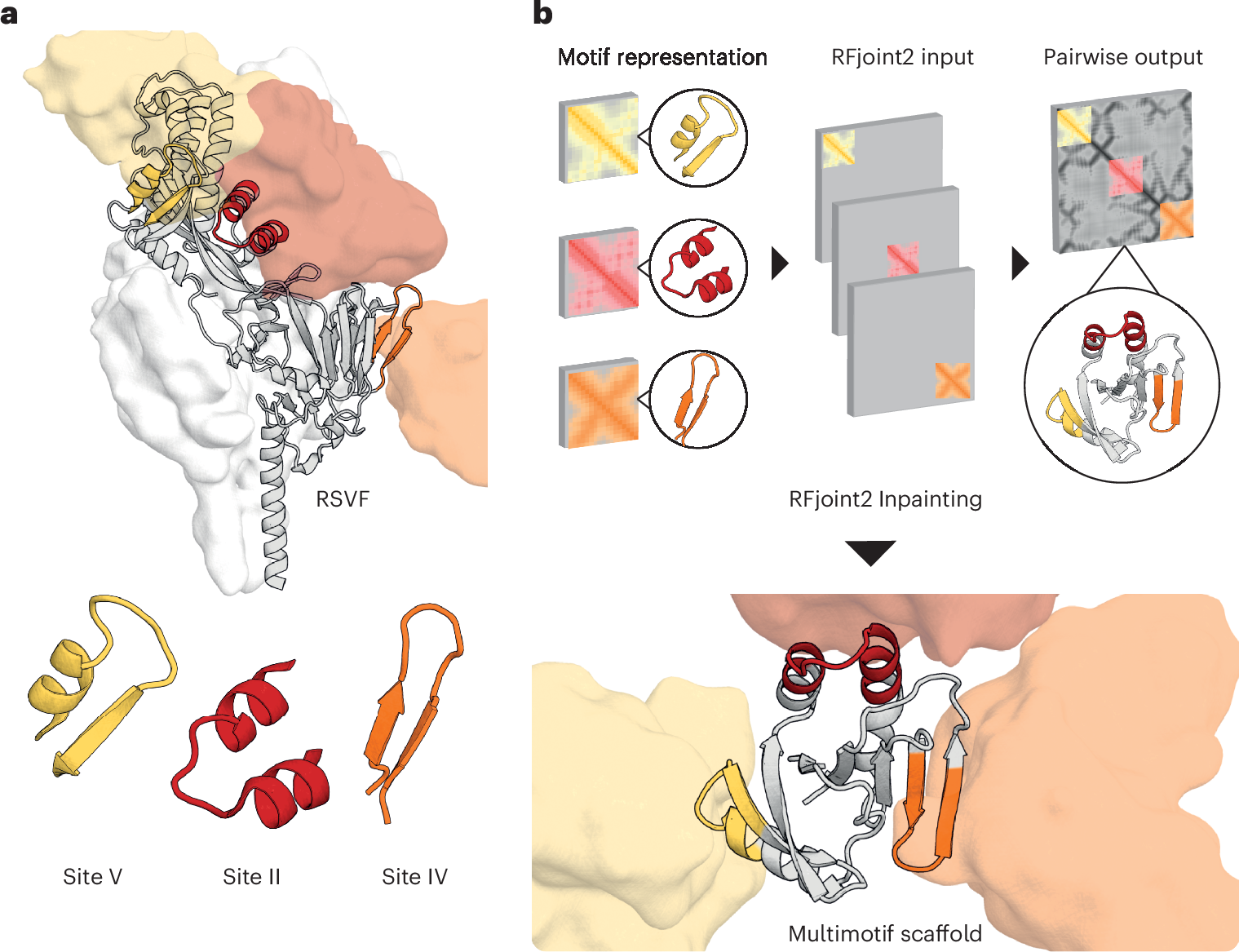 a

RSVF

Site V

Site II

Site IV

b

Motif representation

RFjoint2 input

Pairwise output

RFjoint2 Inpainting

Multimotif scaffold