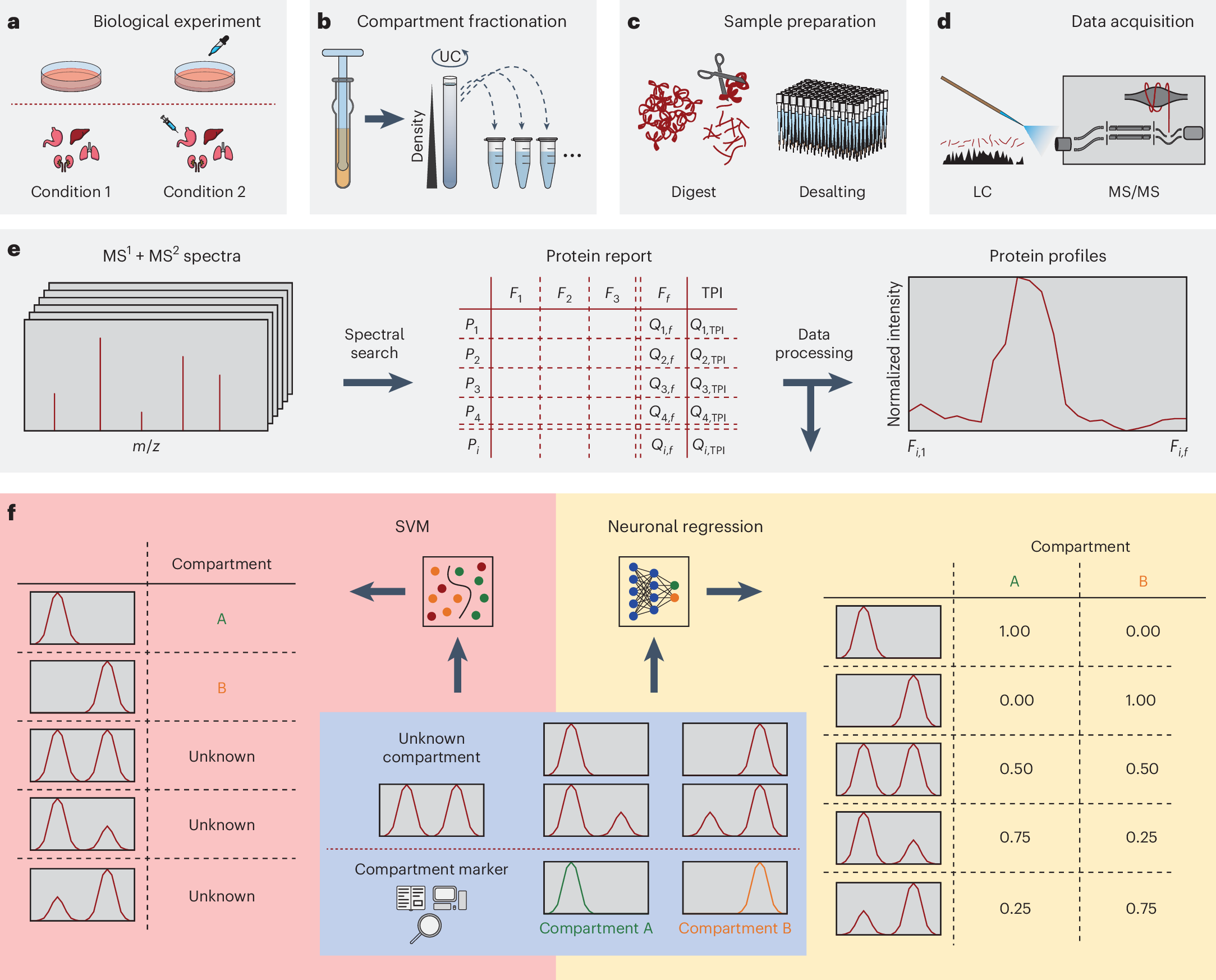 a Biological experiment

Condition 1 Condition 2

b Compartment fractionation

UC

Density

...

c Sample preparation

Digest Desalting

d Data acquisition

LC MS/MS

e $MS^1 + MS^2$ spectra

$m/z$

Spectral search

Protein report

| | $F_1$ | $F_2$ | $F_3$ | $F_f$ | TPI |
|---|---|---|---|---|---|
| $P_1$ | | | | $Q_{1,f}$ | $Q_{1,TPI}$ |
| $P_2$ | | | | $Q_{2,f}$ | $Q_{2,TPI}$ |
| $P_3$ | | | | $Q_{3,f}$ | $Q_{3,TPI}$ |
| $P_4$ | | | | $Q_{4,f}$ | $Q_{4,TPI}$ |
| $P_i$ | | | | $Q_{i,f}$ | $Q_{i,TPI}$ |

Data processing

Protein profiles

Normalized intensity

$F_{i,1}$ $F_{i,f}$

f

| | Compartment |
|---|---|
| | A |
| | B |
| | Unknown |
| | Unknown |
| | Unknown |

SVM

Neuronal regression

Unknown compartment

Compartment marker

Compartment A Compartment B

Compartment

| | A | B |
|---|---|---|
| | 1.00 | 0.00 |
| | 0.00 | 1.00 |
| | 0.50 | 0.50 |
| | 0.75 | 0.25 |
| | 0.25 | 0.75 |