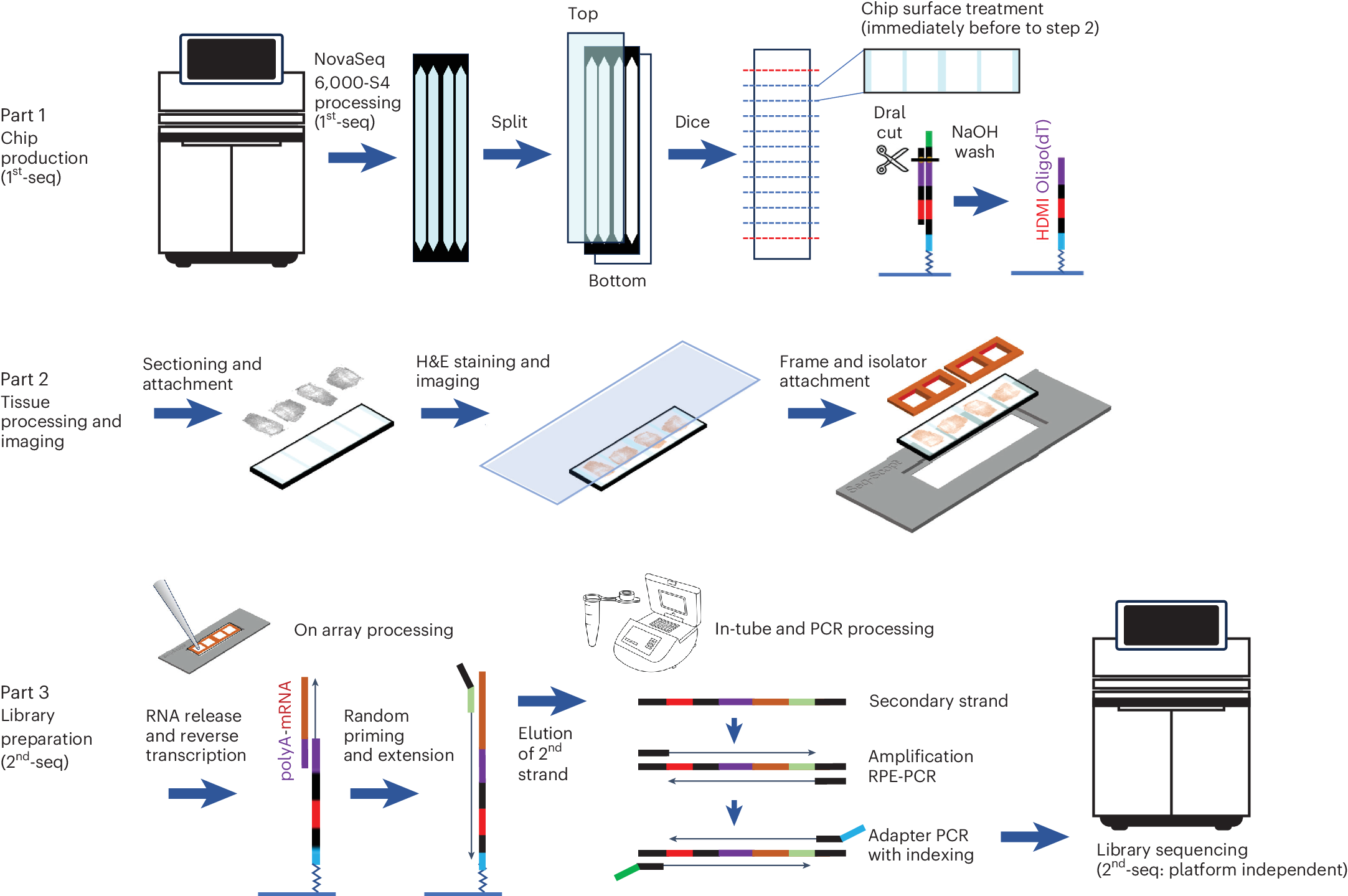 Part 1
Chip production
($1^{st}$-seq)

NovaSeq 6,000-S4 processing ($1^{st}$-seq)

Split

Top

Bottom

Dice

Chip surface treatment (immediately before to step 2)

DraI cut

NaOH wash

HDMI Oligo(dT)

Part 2
Tissue processing and imaging

Sectioning and attachment

H&E staining and imaging

Frame and isolator attachment

Seq-Scope

Part 3
Library preparation
($2^{nd}$-seq)

On array processing

RNA release and reverse transcription

polyA-mRNA

Random priming and extension

Elution of $2^{nd}$ strand

In-tube and PCR processing

Secondary strand

Amplification RPE-PCR

Adapter PCR with indexing

Library sequencing
($2^{nd}$-seq: platform independent)