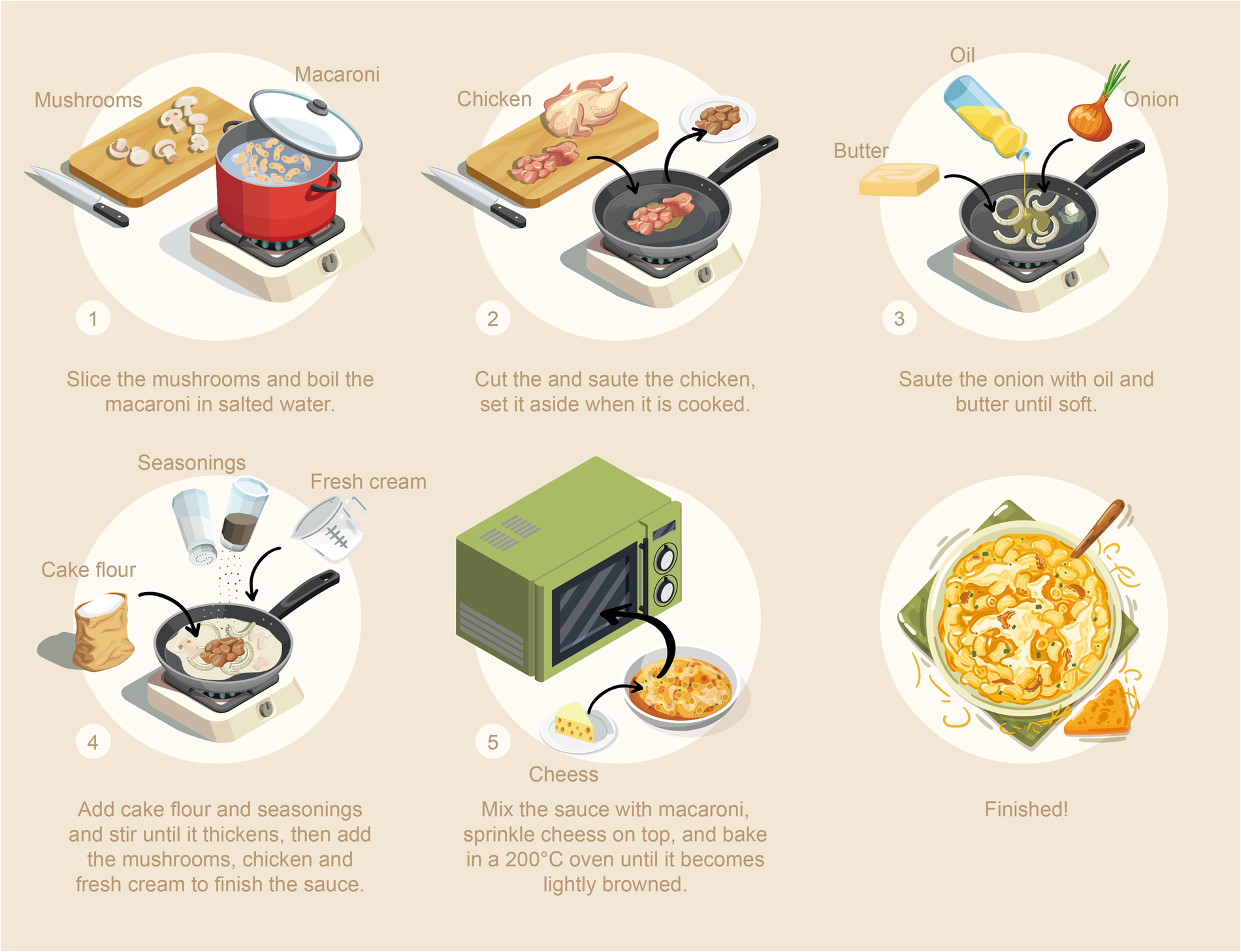 Mushrooms

Macaroni

1

Slice the mushrooms and boil the macaroni in salted water.

Chicken

2

Cut the and saute the chicken, set it aside when it is cooked.

Oil

Onion

Butter

3

Saute the onion with oil and butter until soft.

Seasonings

Fresh cream

Cake flour

4

Add cake flour and seasonings and stir until it thickens, then add the mushrooms, chicken and fresh cream to finish the sauce.

5

Cheess

Mix the sauce with macaroni, sprinkle cheess on top, and bake in a 200°C oven until it becomes lightly browned.

Finished!