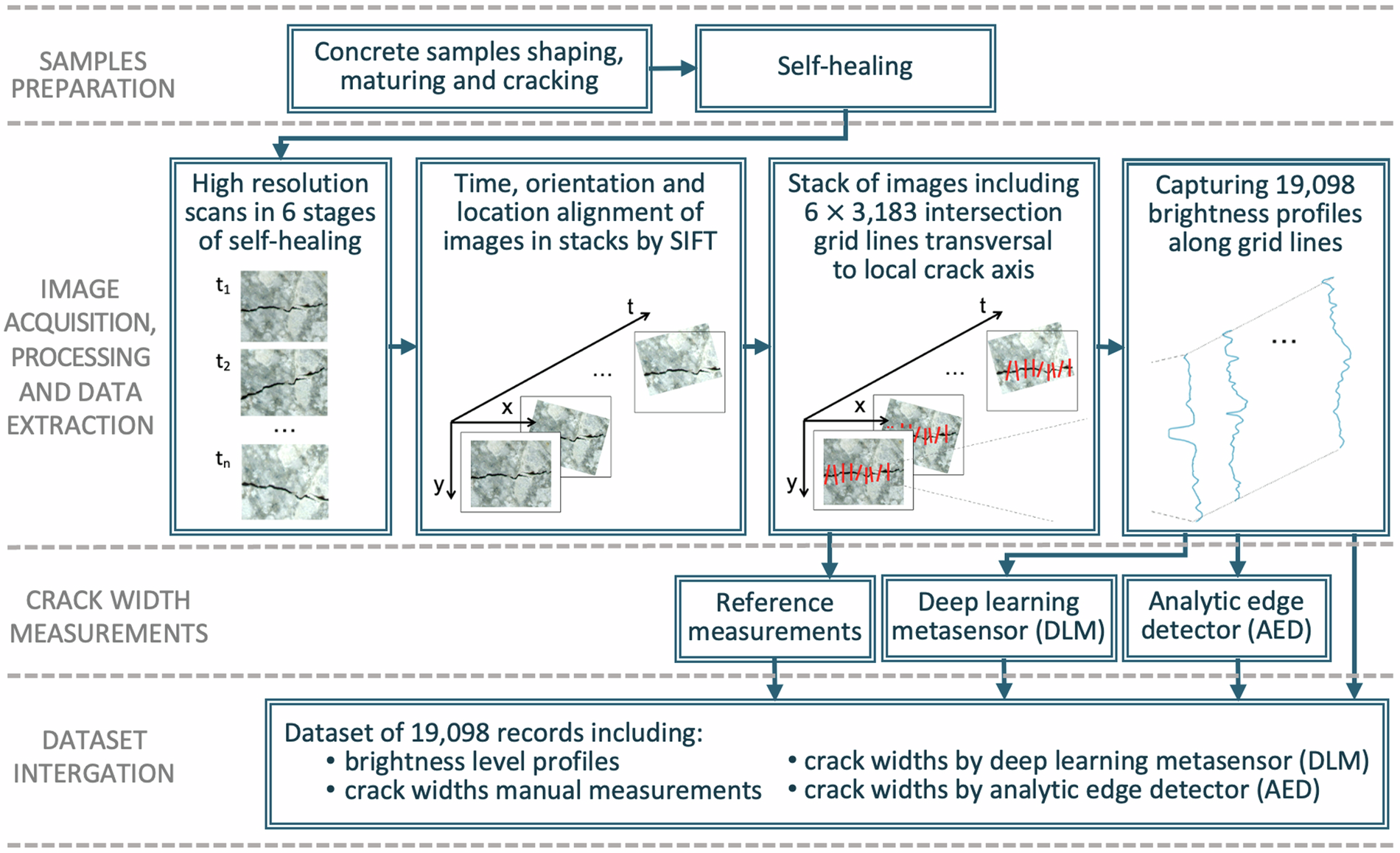 SAMPLES PREPARATION

Concrete samples shaping, maturing and cracking

Self-healing

IMAGE ACQUISITION, PROCESSING AND DATA EXTRACTION

High resolution scans in 6 stages of self-healing

$t_1$

$t_2$

...

$t_n$

Time, orientation and location alignment of images in stacks by SIFT

t

x

y

...

Stack of images including 6 × 3,183 intersection grid lines transversal to local crack axis

t

x

y

...

Capturing 19,098 brightness profiles along grid lines

...

CRACK WIDTH MEASUREMENTS

Reference measurements

Deep learning metasensor (DLM)

Analytic edge detector (AED)

DATASET INTERGATION

Dataset of 19,098 records including:
• brightness level profiles
• crack widths manual measurements
• crack widths by deep learning metasensor (DLM)
• crack widths by analytic edge detector (AED)