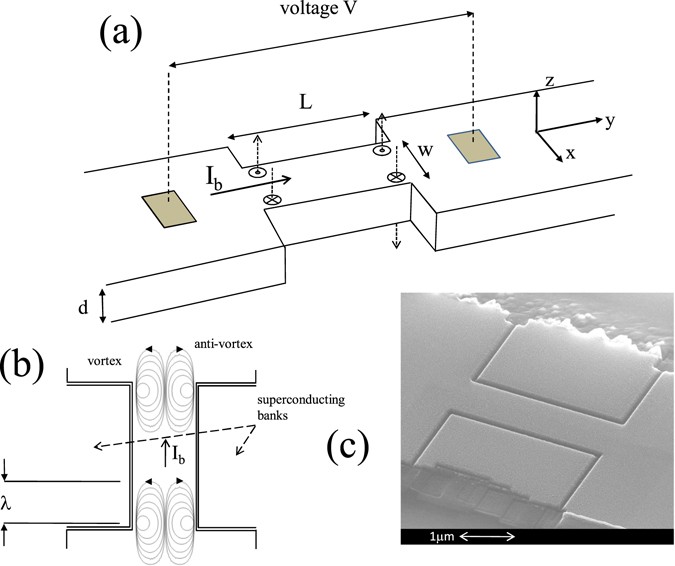 (a)

voltage V

L

z

y

x

w

$I_b$

d

(b)

vortex

anti-vortex

superconducting banks

$I_b$

$\lambda$

(c)

1μm