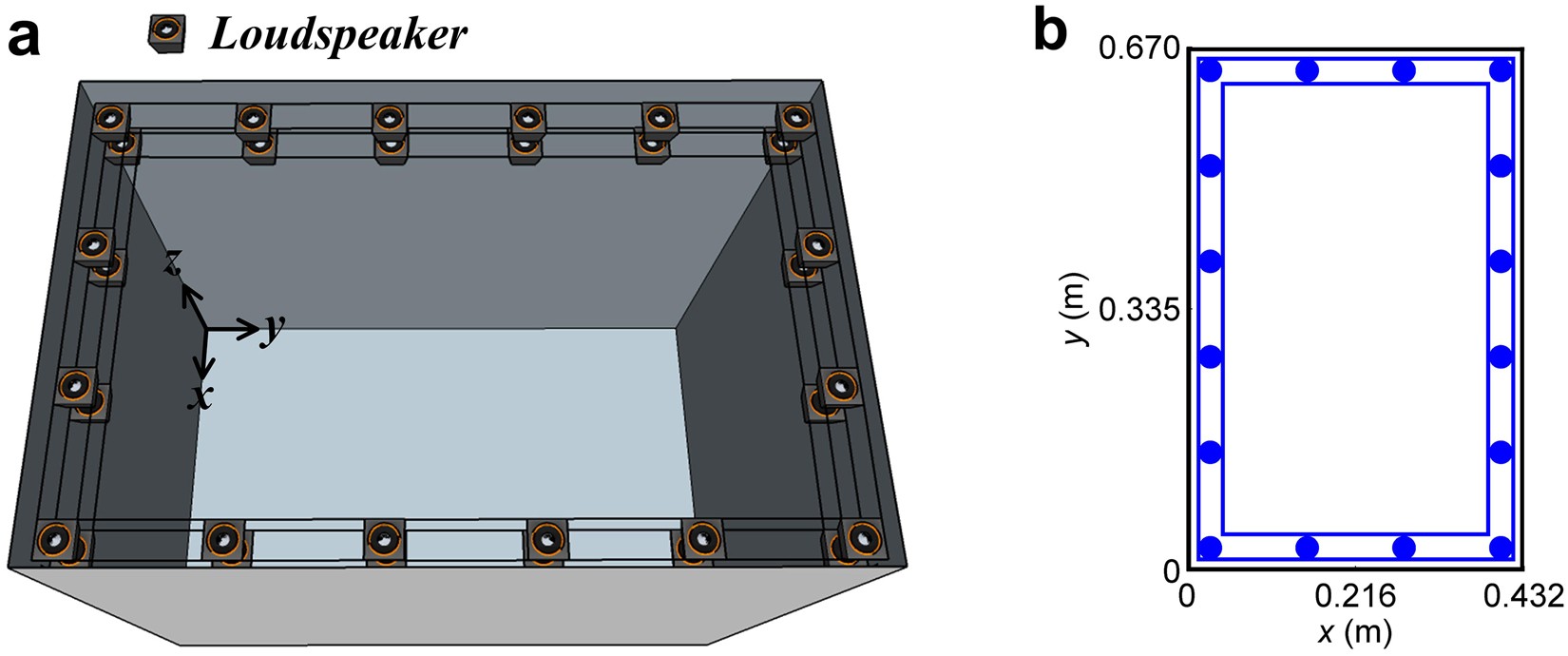 a
Loudspeaker
z
y
x

b
0.670
0.335
0
y (m)
0
0.216
0.432
x (m)