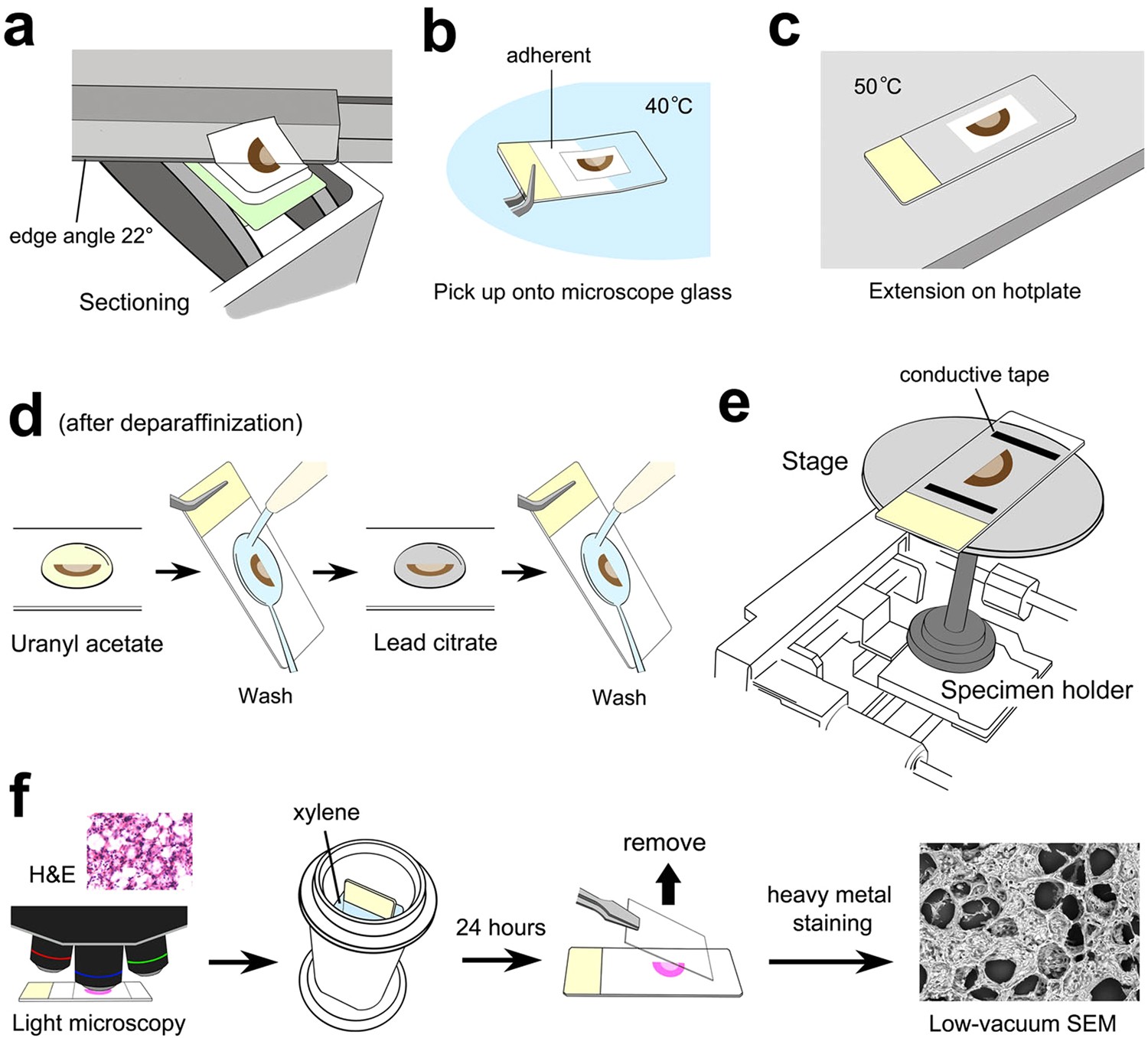 a

edge angle 22°

Sectioning

b

adherent

40°C

Pick up onto microscope glass

c

50°C

Extension on hotplate

d (after deparaffinization)

Uranyl acetate

Wash

Lead citrate

Wash

e

conductive tape

Stage

Specimen holder

f

H&E

Light microscopy

xylene

24 hours

remove

heavy metal staining

Low-vacuum SEM