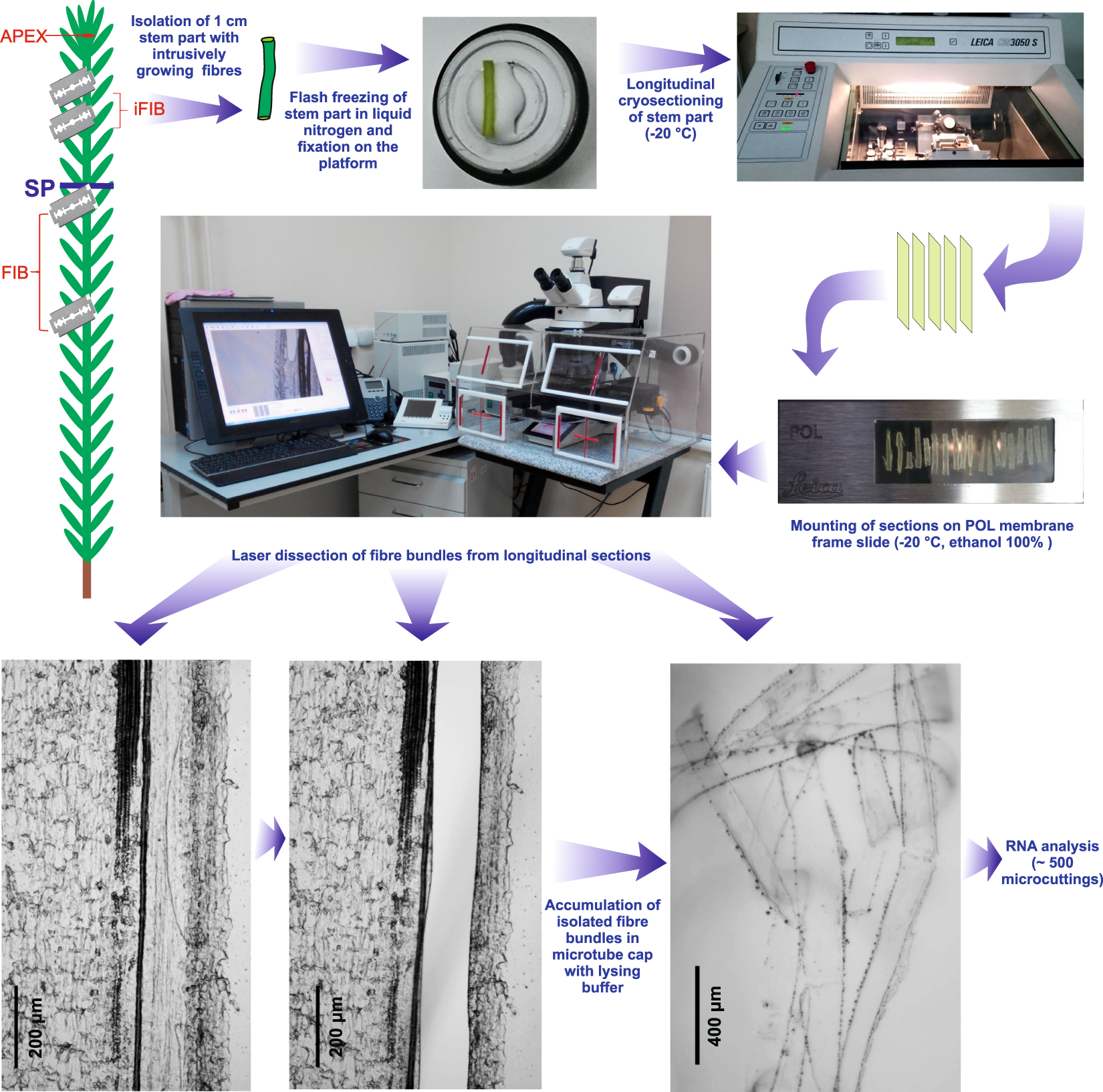 APEX

iFIB

SP

FIB

Isolation of 1 cm stem part with intrusively growing fibres

Flash freezing of stem part in liquid nitrogen and fixation on the platform

Longitudinal cryosectioning of stem part (-20 °C)

LEICA CM3050 S

POL

Leica

Mounting of sections on POL membrane frame slide (-20 °C, ethanol 100% )

Laser dissection of fibre bundles from longitudinal sections

200 µm

200 µm

Accumulation of isolated fibre bundles in microtube cap with lysing buffer

400 µm

RNA analysis (~ 500 microcuttings)