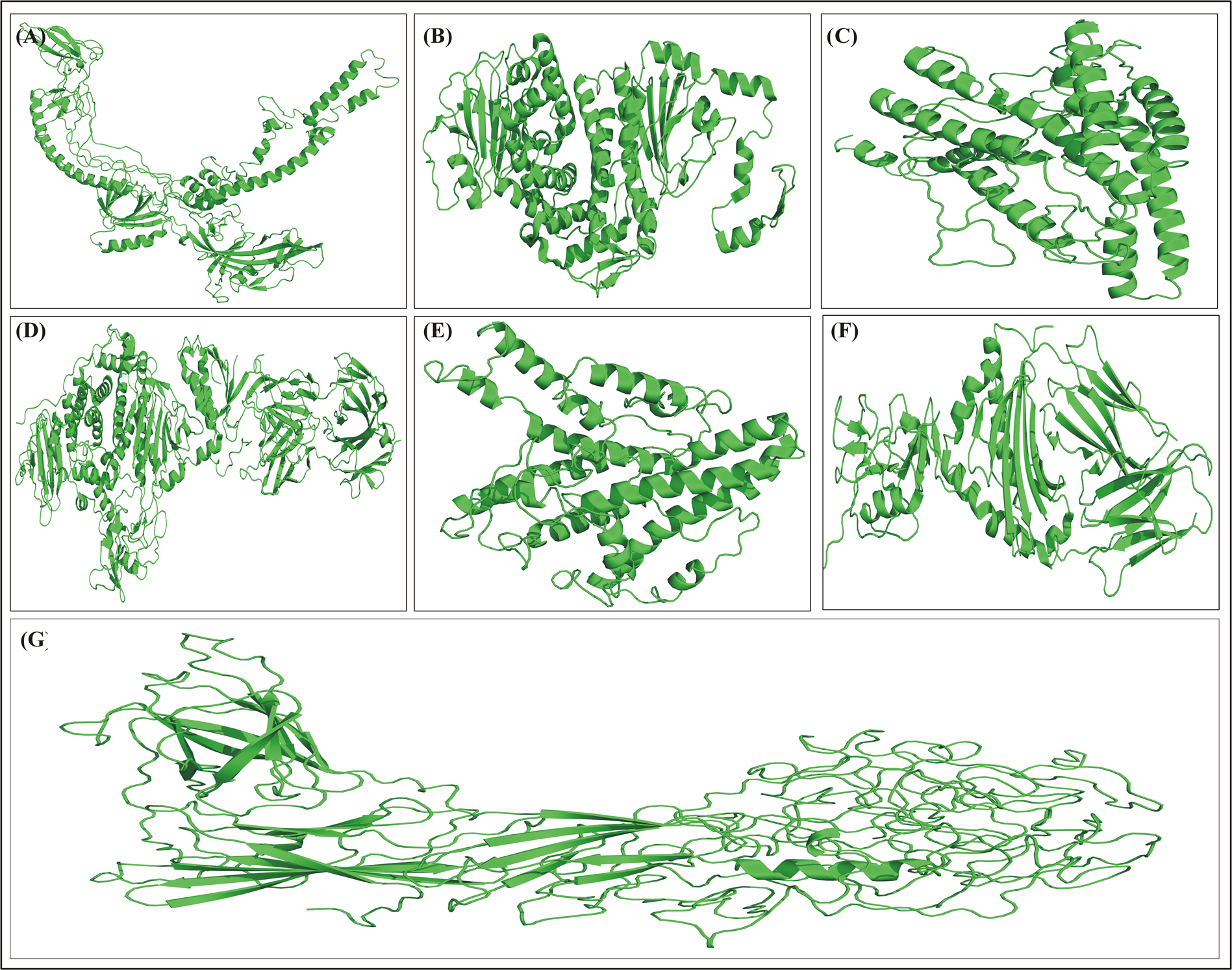 (A)

(B)

(C)

(D)

(E)

(F)

(G)