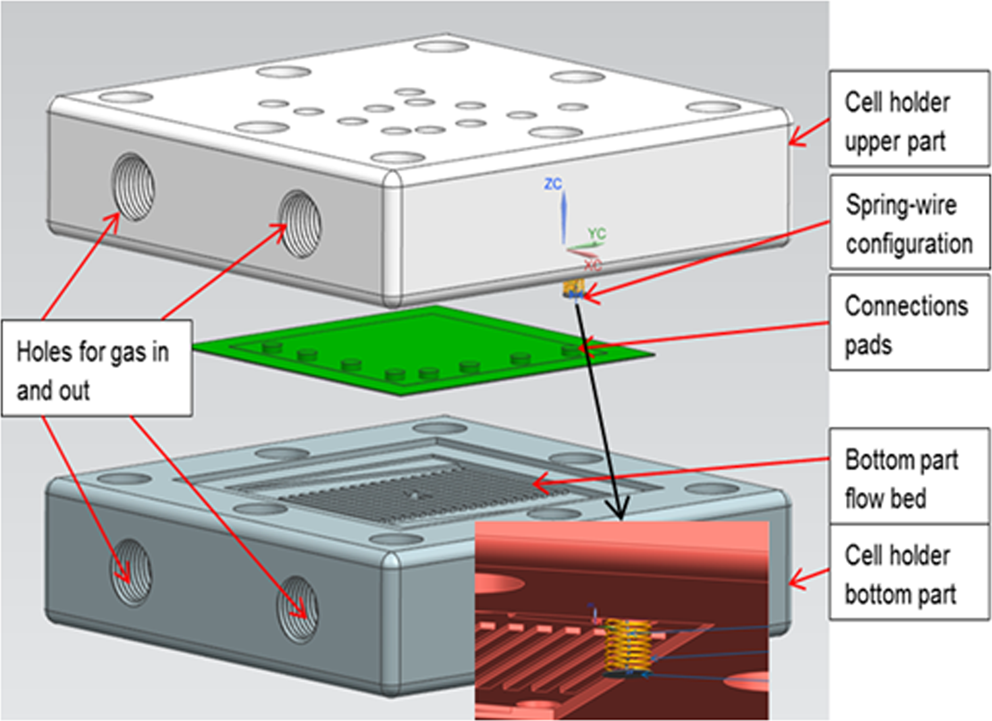 Cell holder upper part

ZC

YC

XC

Spring-wire configuration

Connections pads

Holes for gas in and out

Bottom part flow bed

Cell holder bottom part