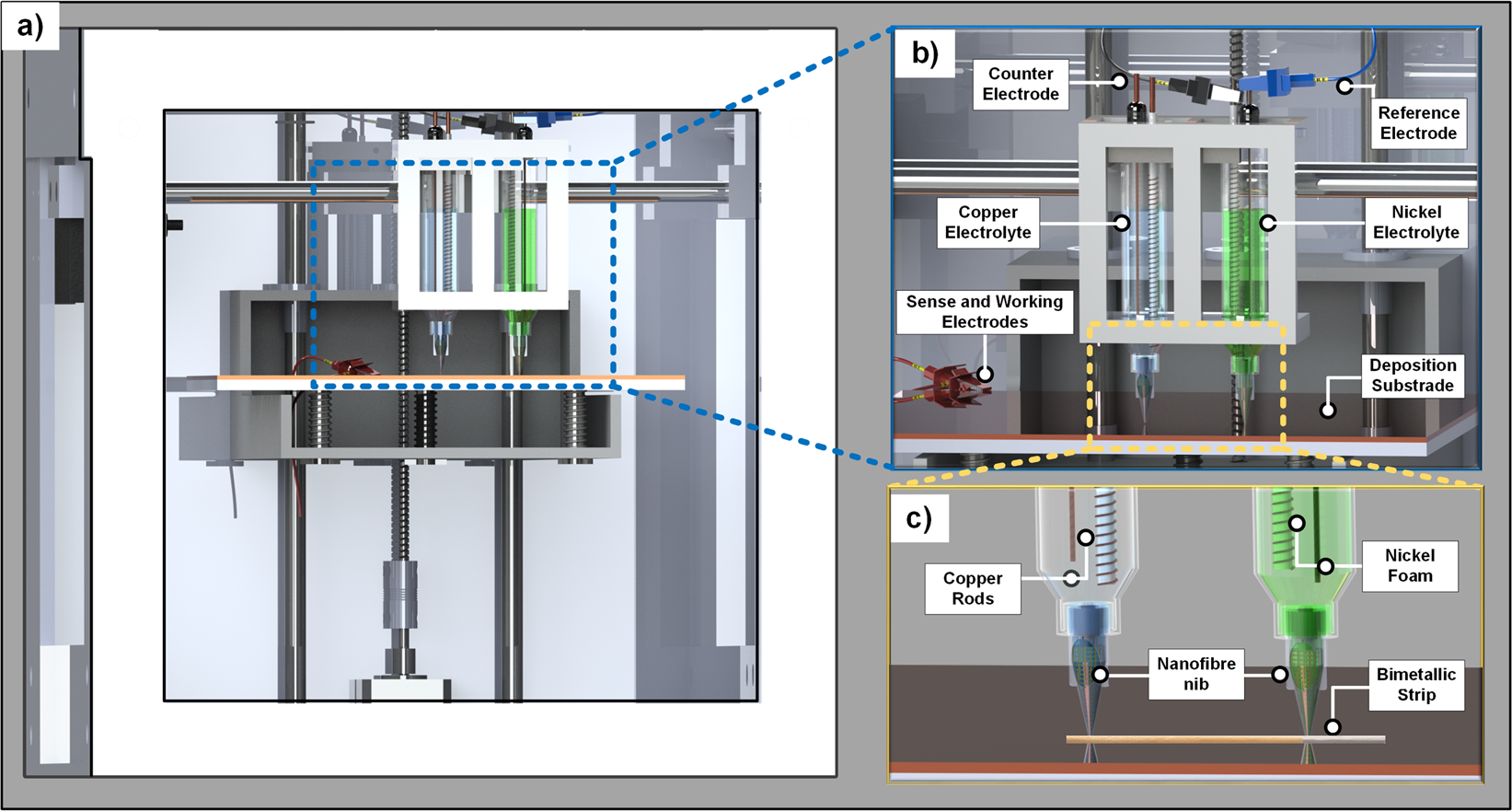 a)

b)

Counter Electrode

Reference Electrode

Copper Electrolyte

Nickel Electrolyte

Sense and Working Electrodes

Deposition Substrade

c)

Copper Rods

Nickel Foam

Nanofibre nib

Bimetallic Strip