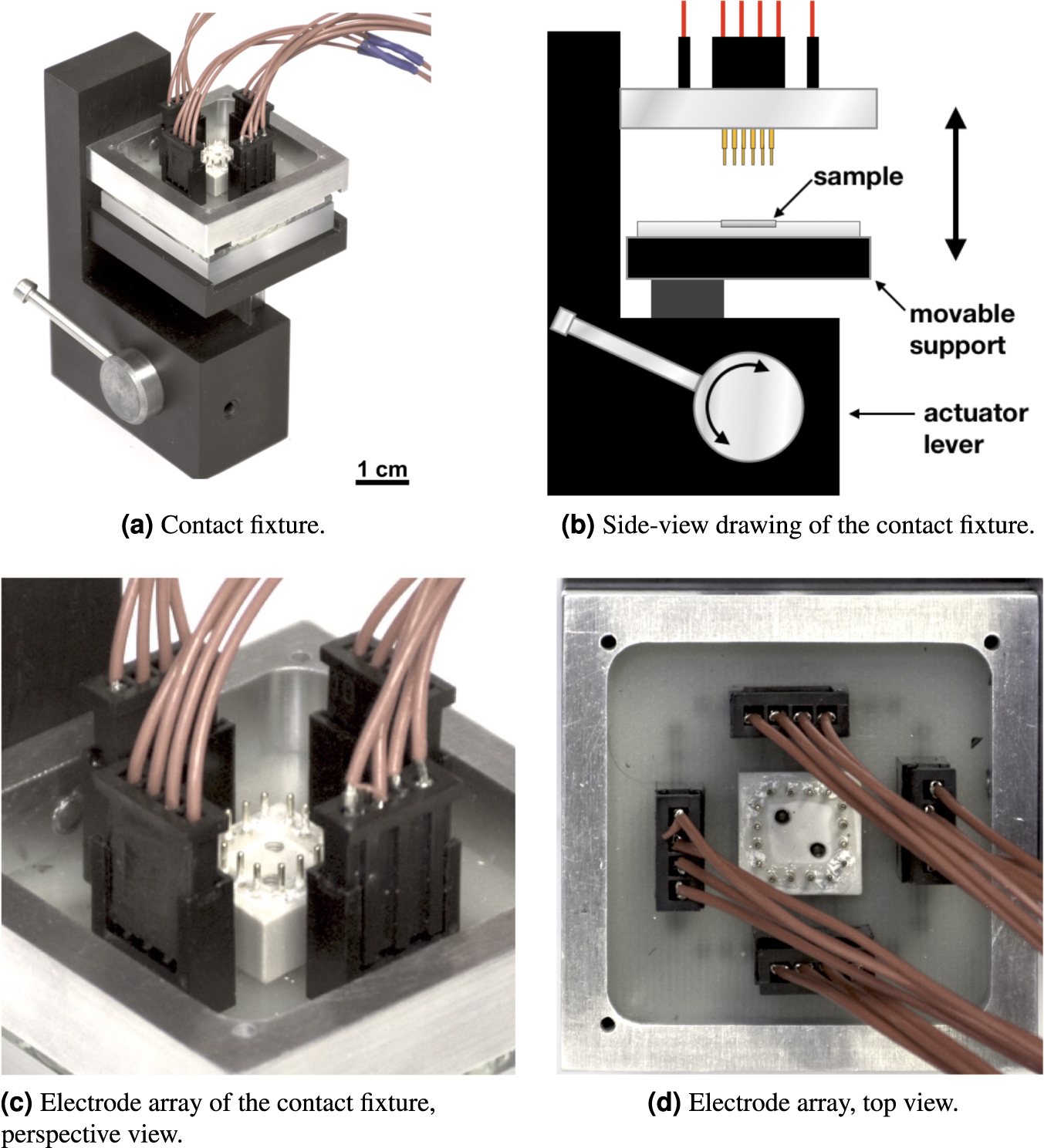 1 cm

(a) Contact fixture.

sample

movable support

actuator lever

(b) Side-view drawing of the contact fixture.

(c) Electrode array of the contact fixture, perspective view.

(d) Electrode array, top view.