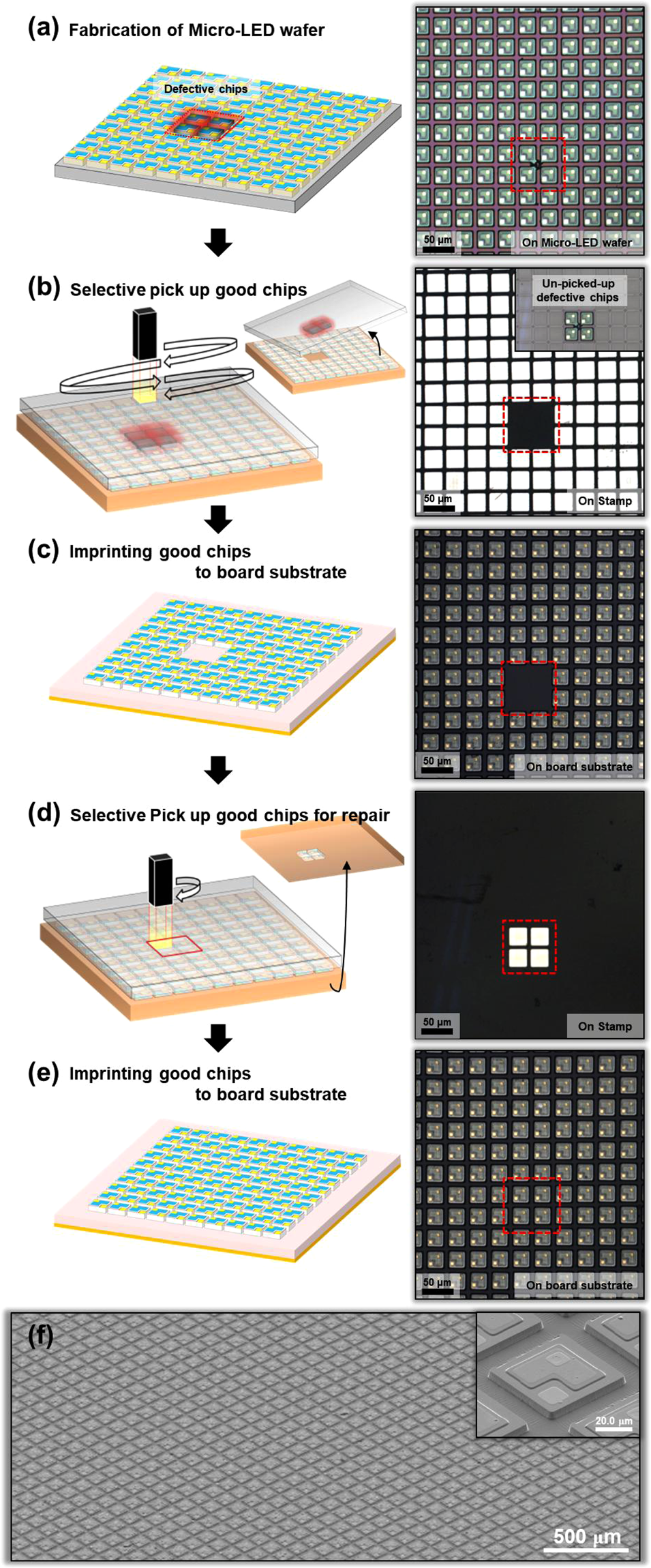 (a) Fabrication of Micro-LED wafer

Defective chips

50 μm

On Micro-LED wafer

(b) Selective pick up good chips

Un-picked-up defective chips

50 μm

On Stamp

(c) Imprinting good chips to board substrate

50 μm

On board substrate

(d) Selective Pick up good chips for repair

50 μm

On Stamp

(e) Imprinting good chips to board substrate

50 μm

On board substrate

(f)

20.0 μm

500 μm