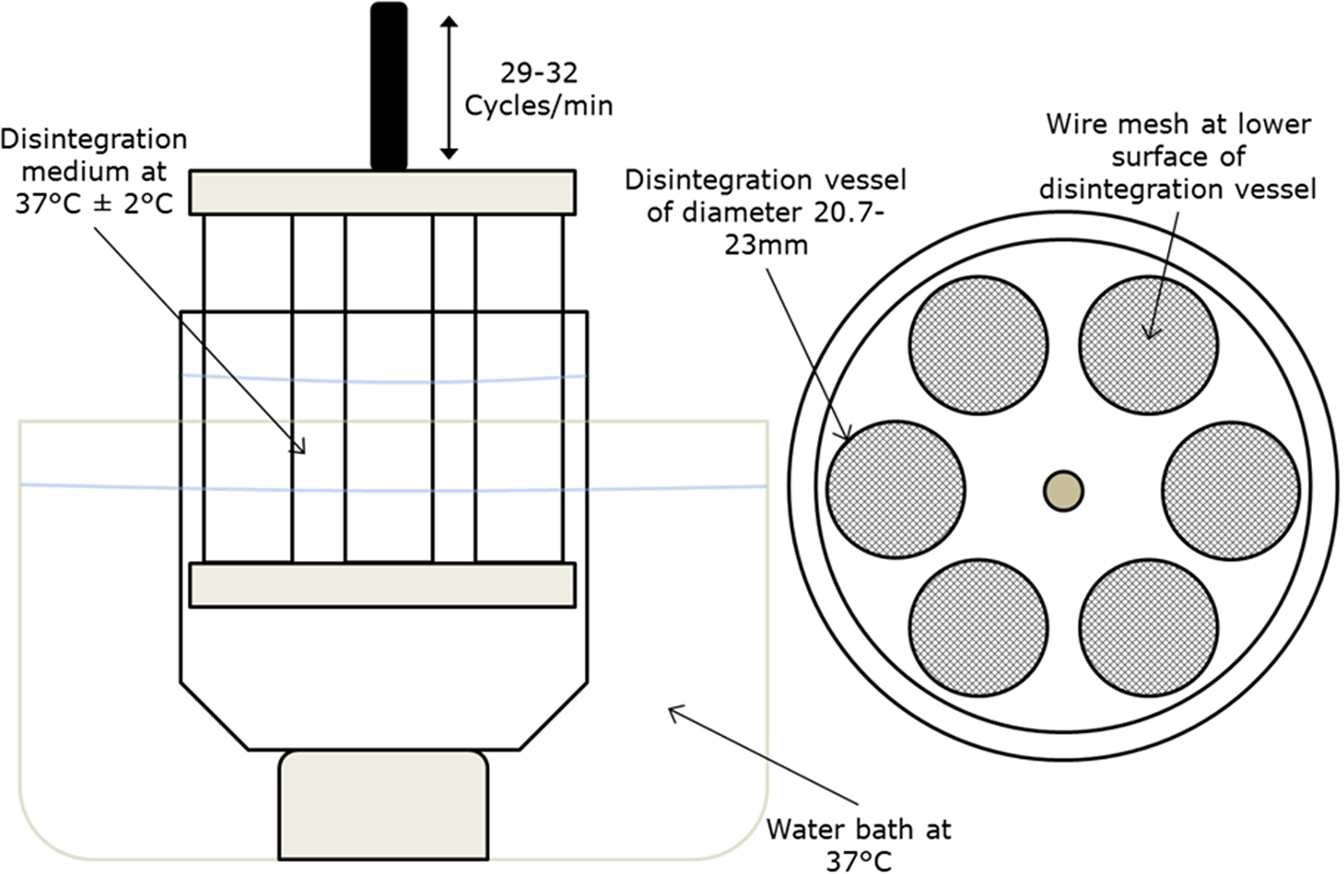 29-32 Cycles/min

Disintegration medium at 37°C ± 2°C

Disintegration vessel of diameter 20.7-23mm

Wire mesh at lower surface of disintegration vessel

Water bath at 37°C