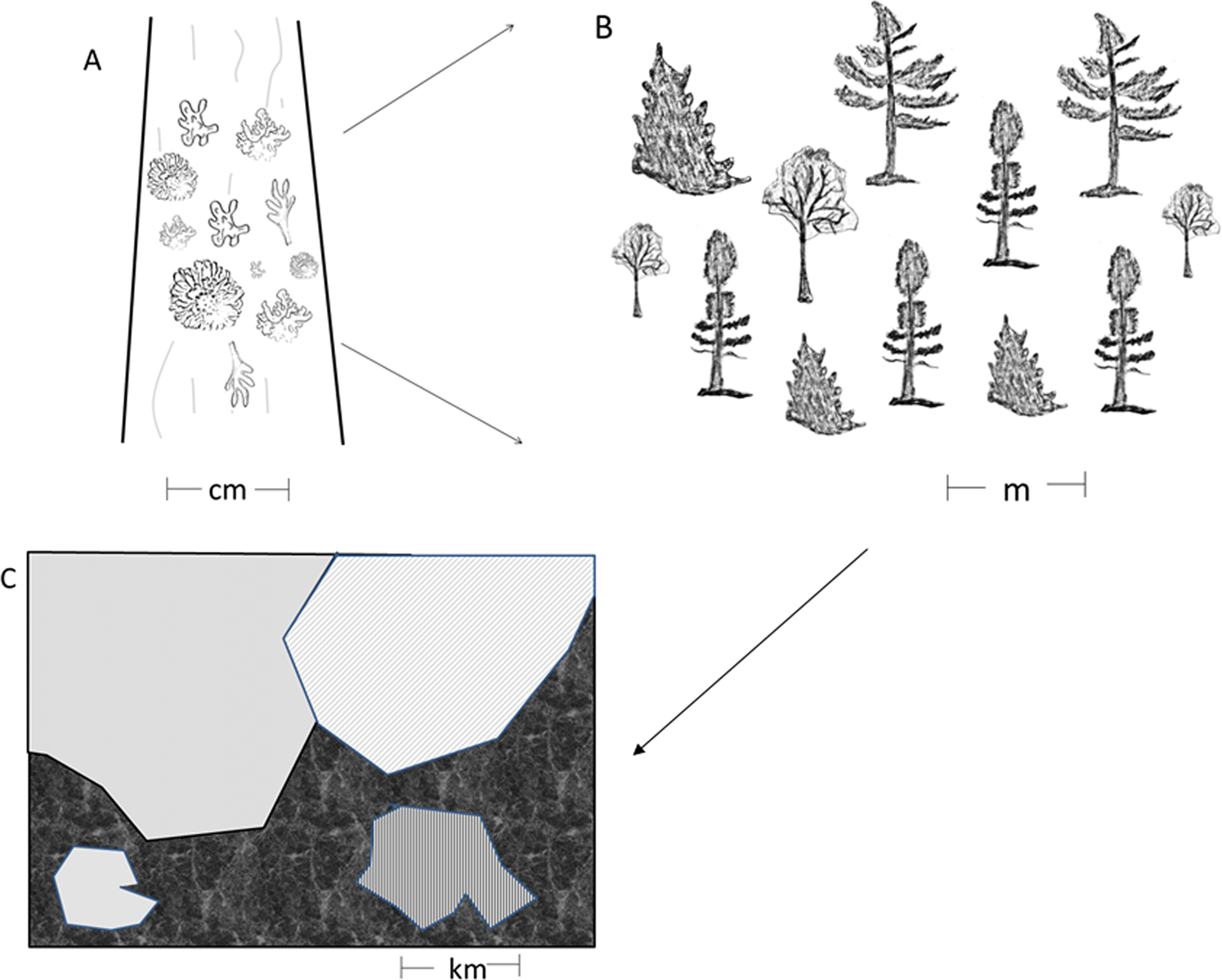 A

cm

B

m

C

km