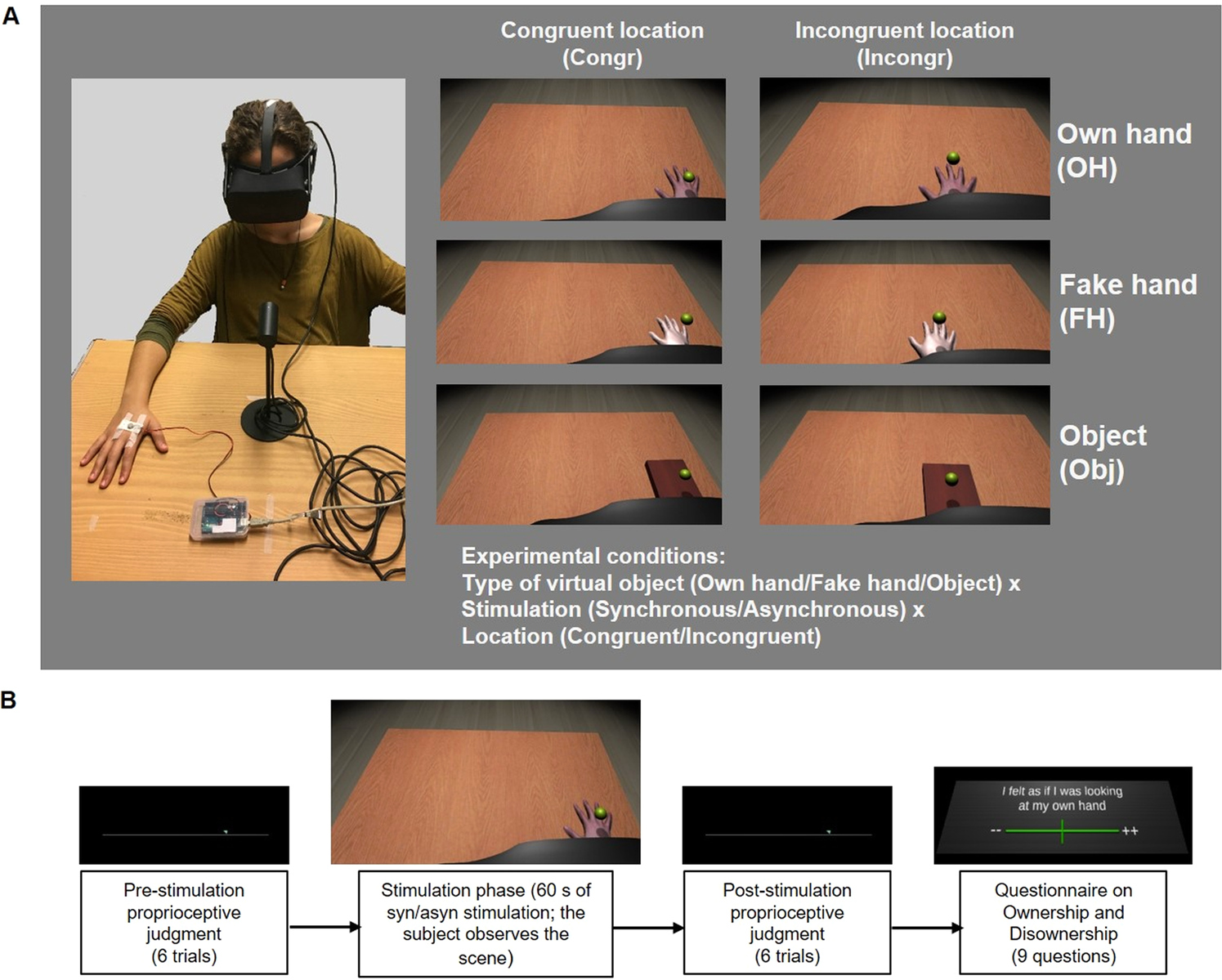 A

Congruent location (Congr)

Incongruent location (Incongr)

Own hand (OH)

Fake hand (FH)

Object (Obj)

Experimental conditions:
Type of virtual object (Own hand/Fake hand/Object) x
Stimulation (Synchronous/Asynchronous) x
Location (Congruent/Incongruent)

B

I felt as if I was looking at my own hand

--

++

Pre-stimulation proprioceptive judgment (6 trials)

Stimulation phase (60 s of syn/asyn stimulation; the subject observes the scene)

Post-stimulation proprioceptive judgment (6 trials)

Questionnaire on Ownership and Disownership (9 questions)