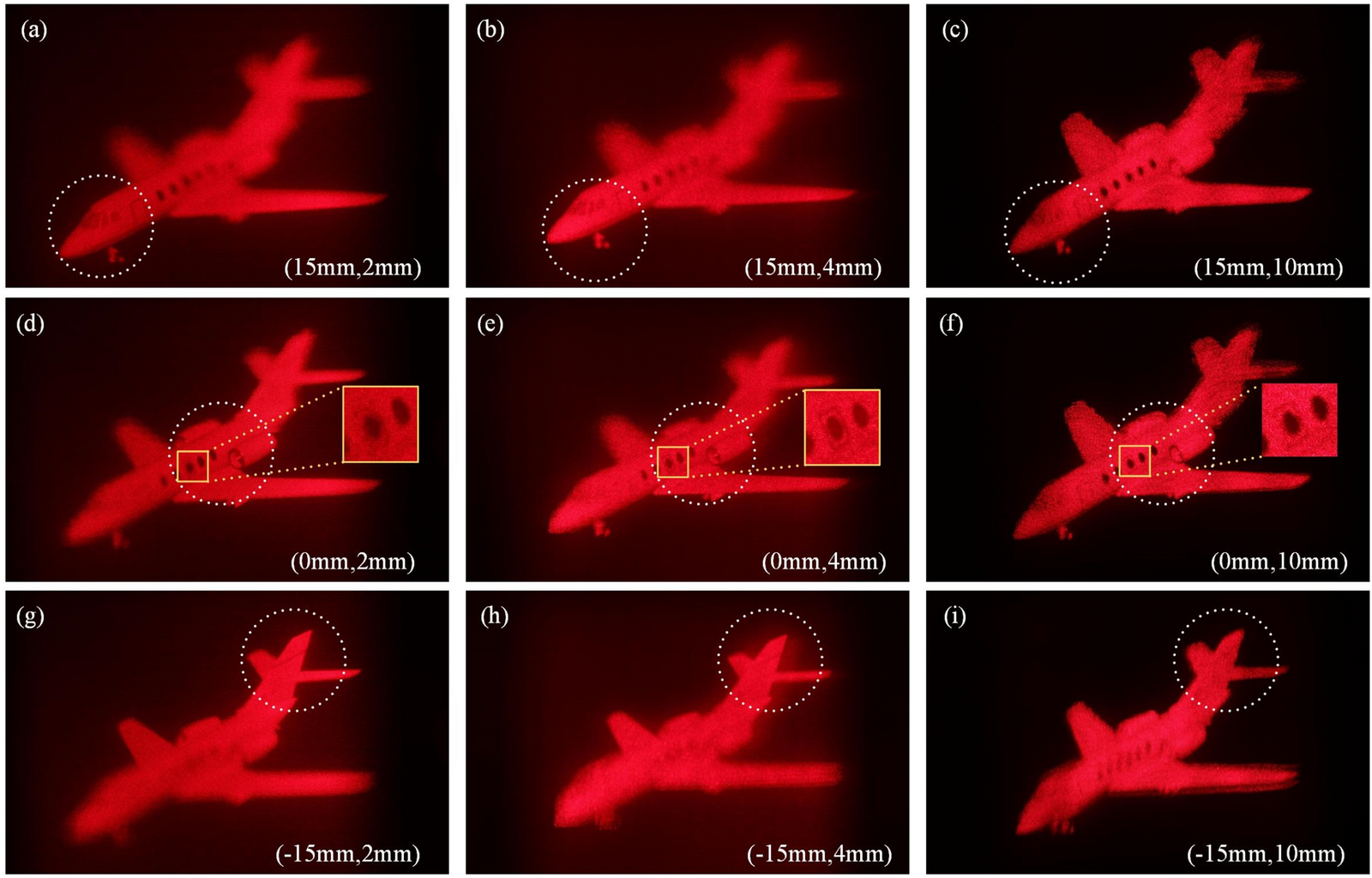 (a)
(15mm,2mm)

(b)
(15mm,4mm)

(c)
(15mm,10mm)

(d)
(0mm,2mm)

(e)
(0mm,4mm)

(f)
(0mm,10mm)

(g)
(-15mm,2mm)

(h)
(-15mm,4mm)

(i)
(-15mm,10mm)