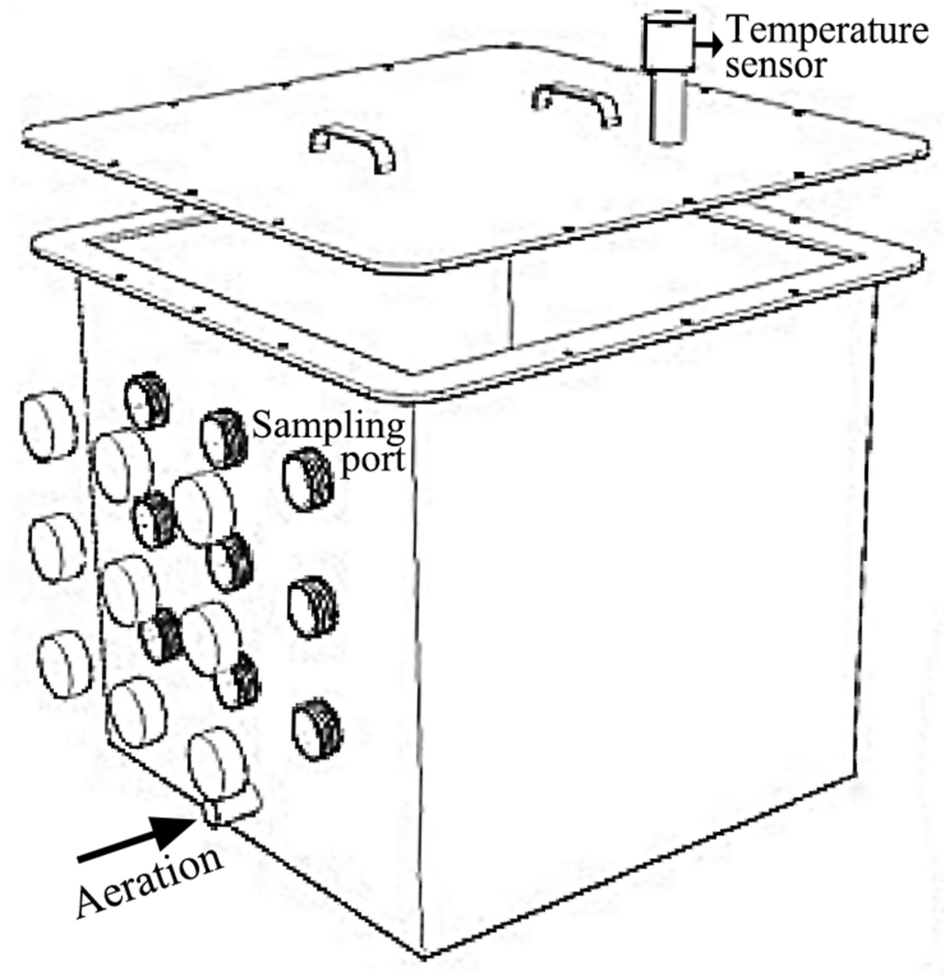 Temperature sensor

Sampling port

Aeration