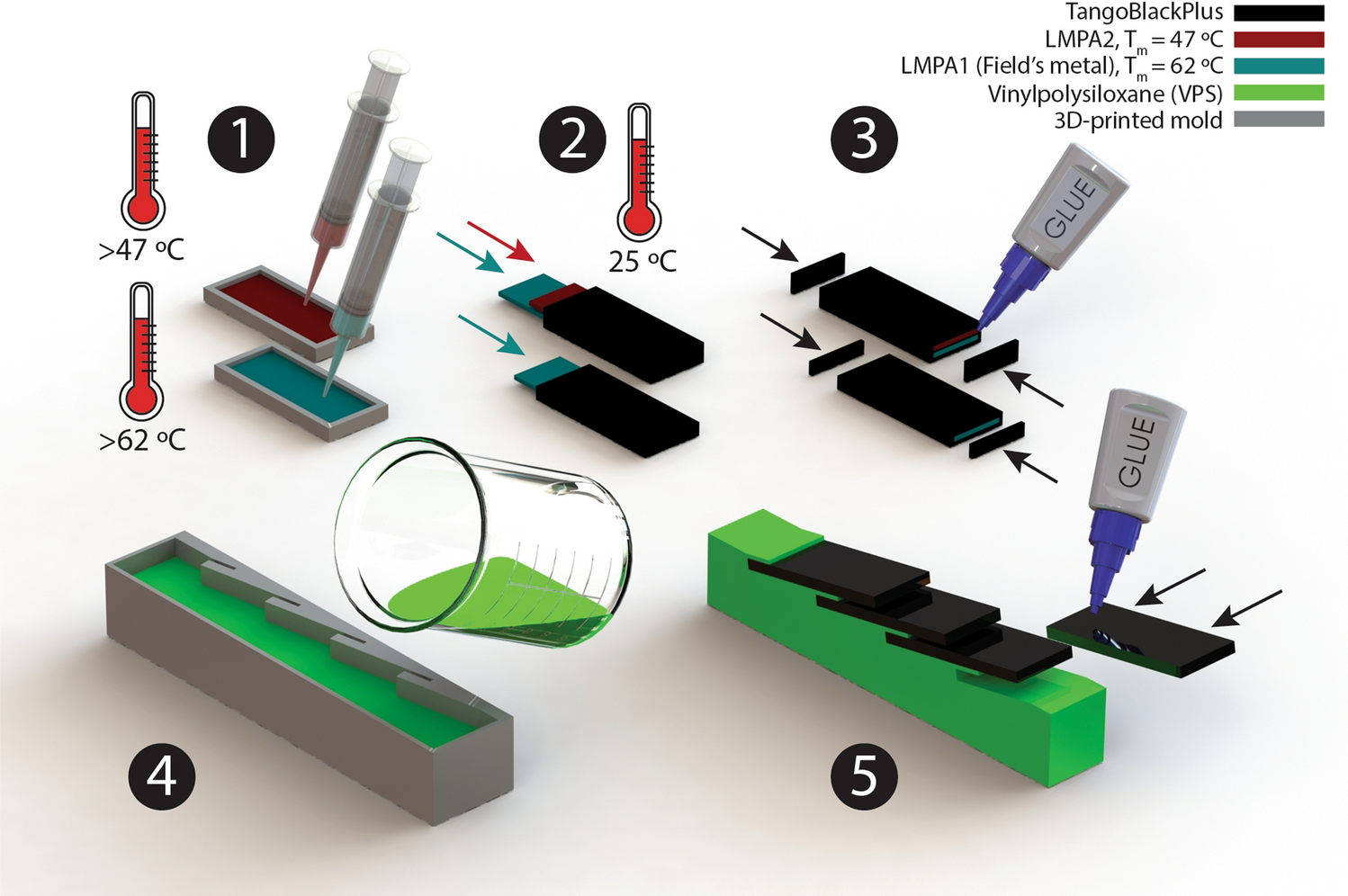 TangoBlackPlus
LMPA2, $T_m = 47$ °C
LMPA1 (Field's metal), $T_m = 62$ °C
Vinylpolysiloxane (VPS)
3D-printed mold

1
>47 °C
>62 °C

2
25 °C

3
GLUE

GLUE

4

5