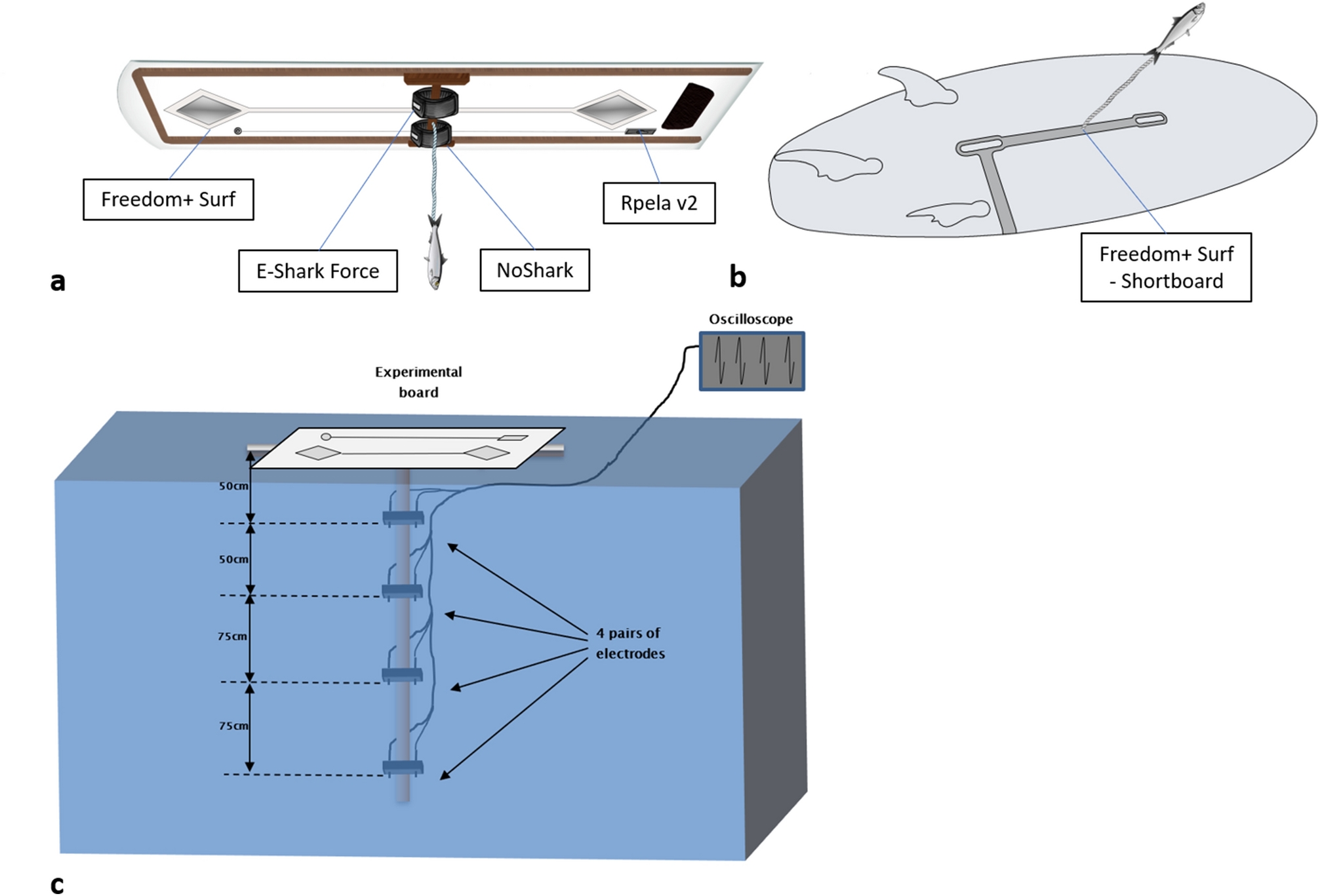 Freedom+ Surf

E-Shark Force

NoShark

Rpela v2

a

b

Freedom+ Surf - Shortboard

Oscilloscope

Experimental board

50cm

50cm

75cm

75cm

4 pairs of electrodes

c