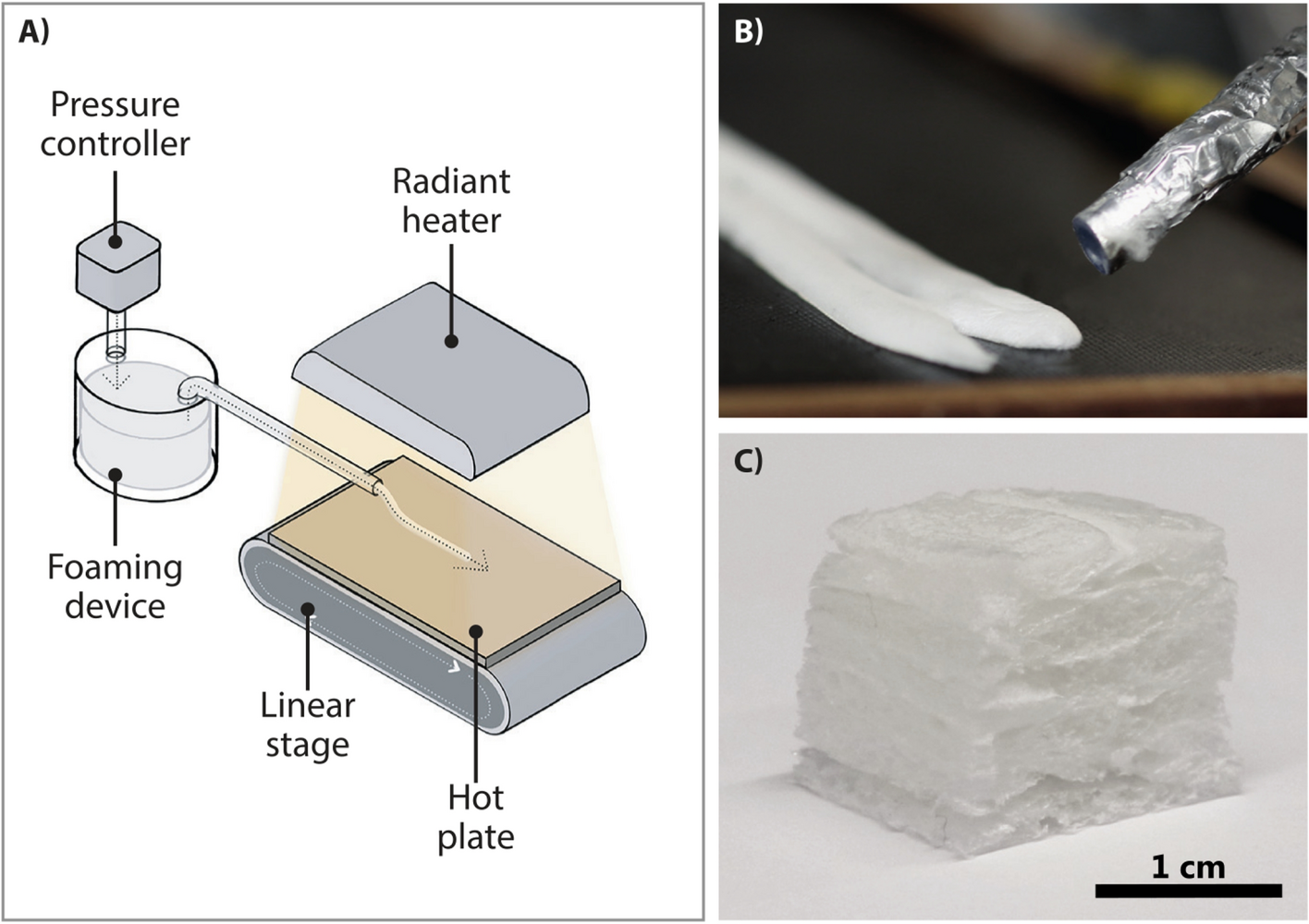 A)

Pressure controller

Radiant heater

Foaming device

Linear stage

Hot plate

B)

C)

1 cm