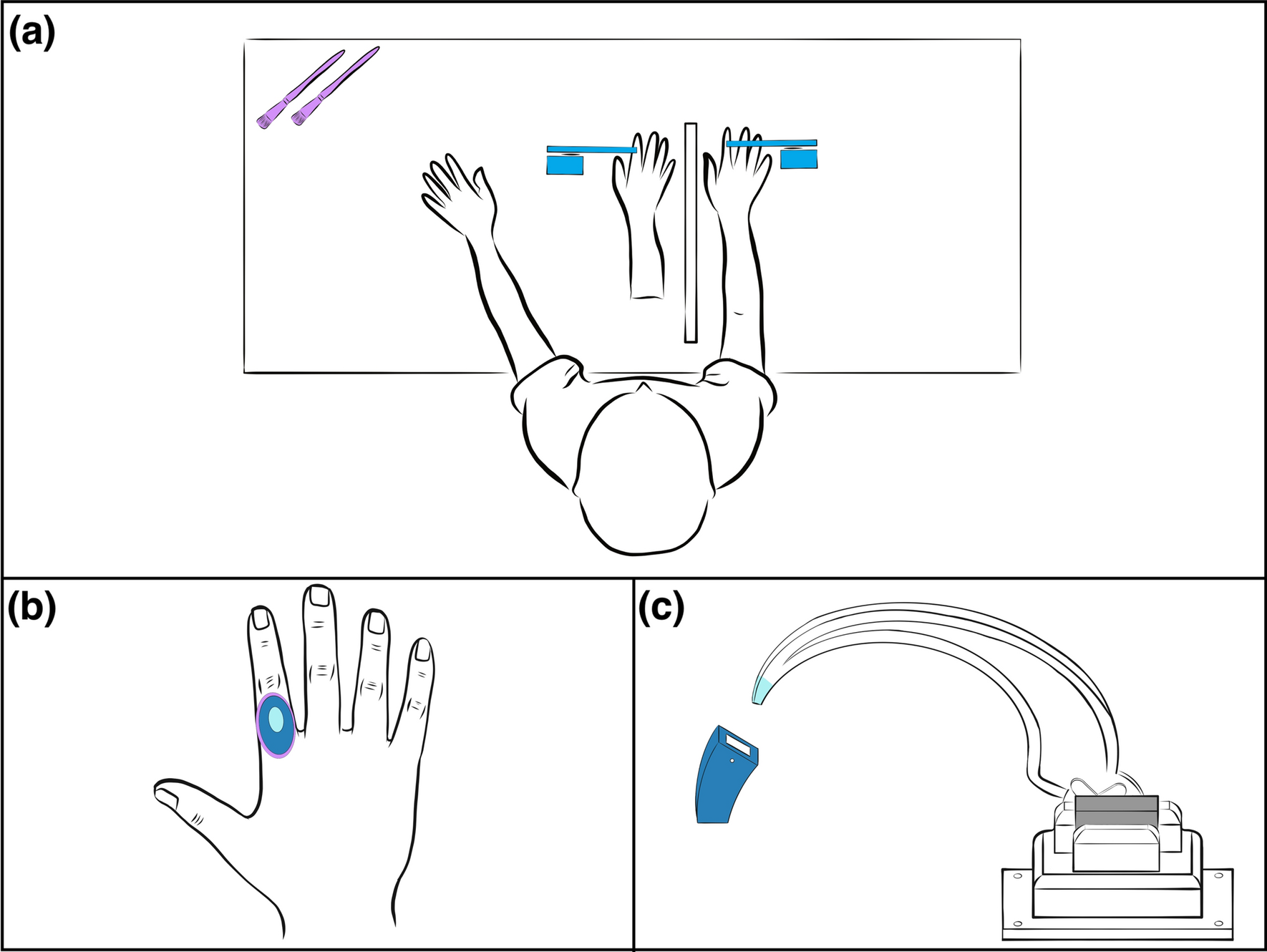 (a)

(b)

(c)