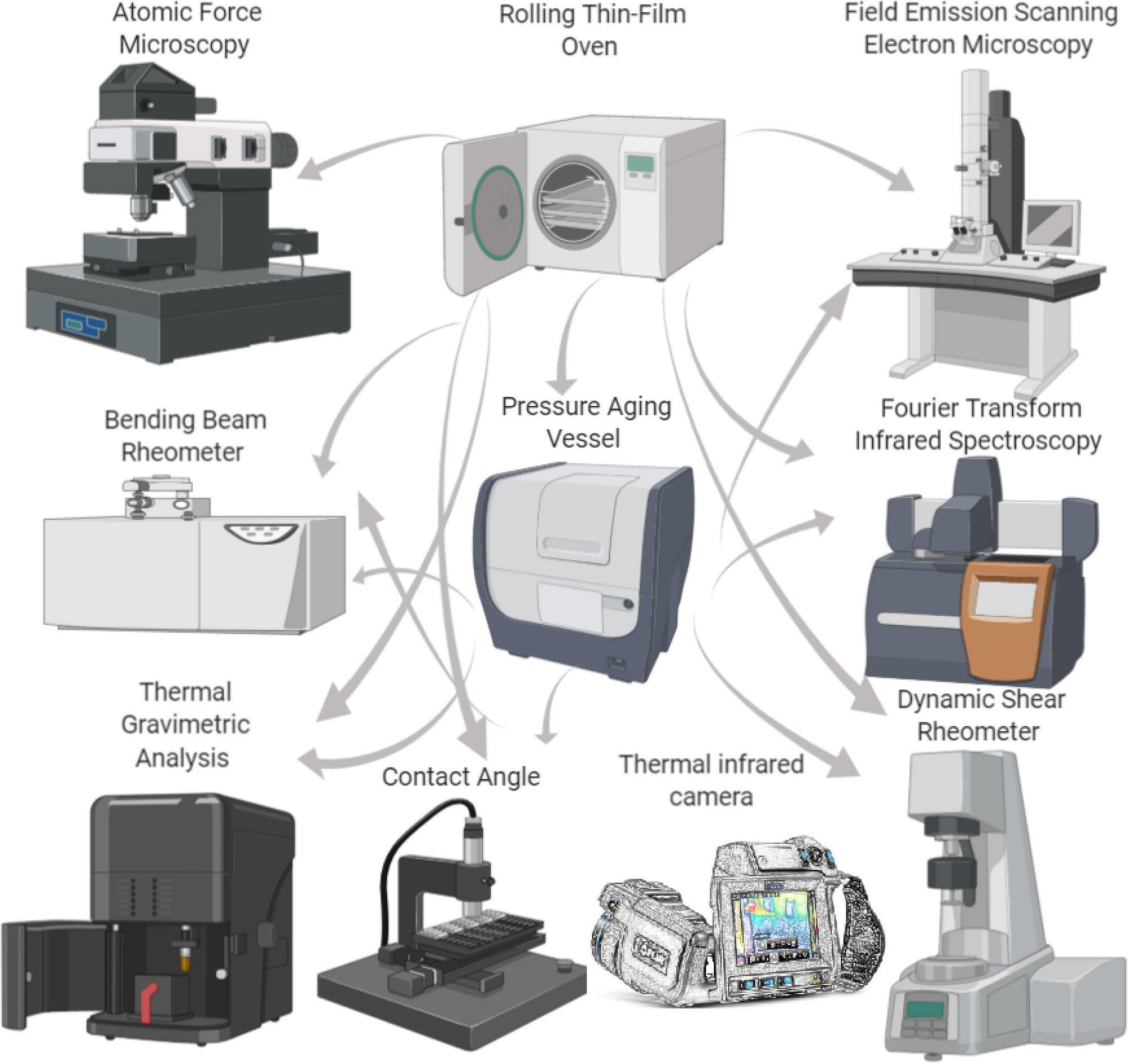 Atomic Force Microscopy

Rolling Thin-Film Oven

Field Emission Scanning Electron Microscopy

Bending Beam Rheometer

Pressure Aging Vessel

Fourier Transform Infrared Spectroscopy

Thermal Gravimetric Analysis

Contact Angle

Thermal infrared camera

Dynamic Shear Rheometer