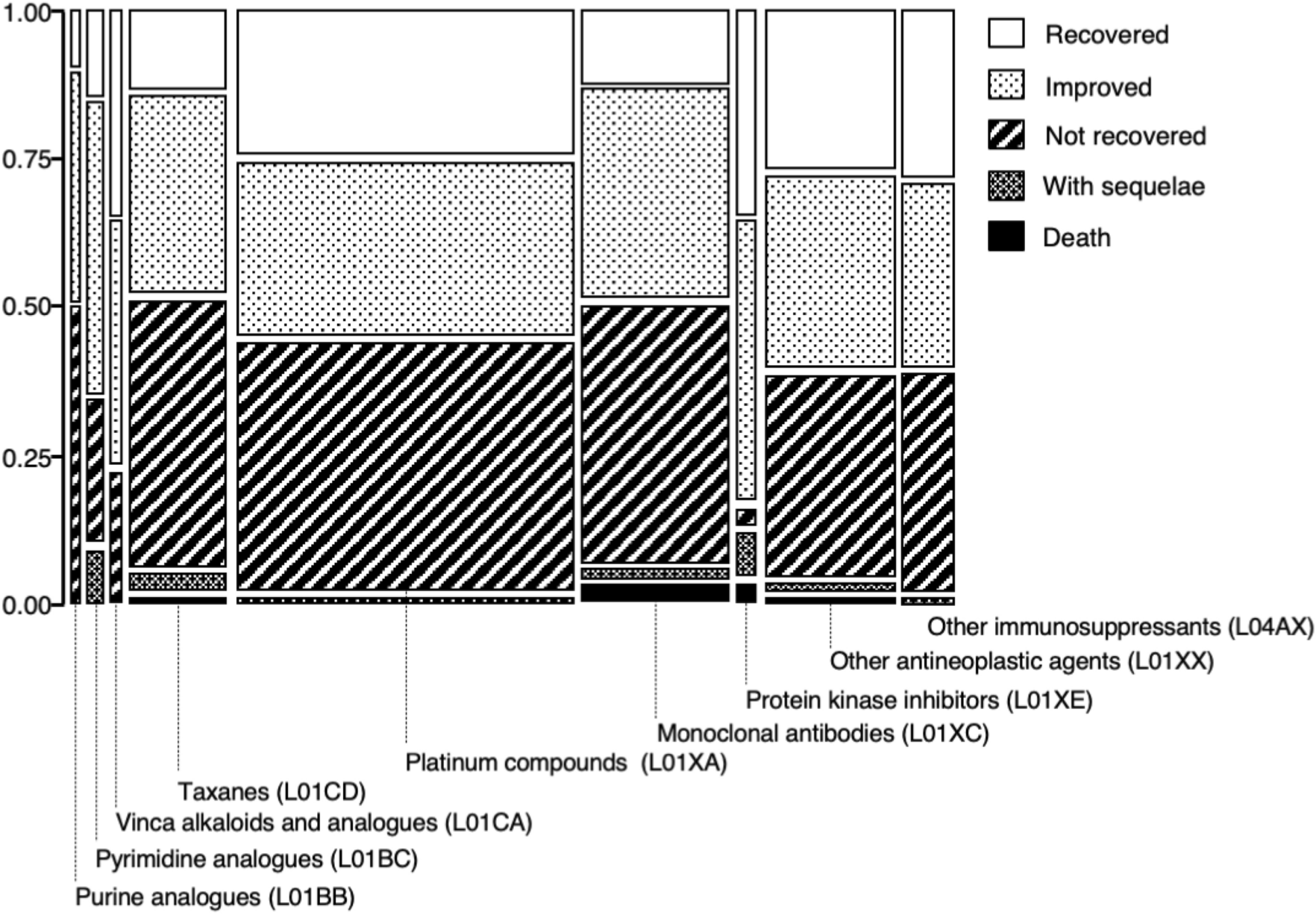 1.00
0.75
0.50
0.25
0.00

Recovered
Improved
Not recovered
With sequelae
Death

Other immunosuppressants (L04AX)
Other antineoplastic agents (L01XX)
Protein kinase inhibitors (L01XE)
Monoclonal antibodies (L01XC)
Platinum compounds (L01XA)
Taxanes (L01CD)
Vinca alkaloids and analogues (L01CA)
Pyrimidine analogues (L01BC)
Purine analogues (L01BB)