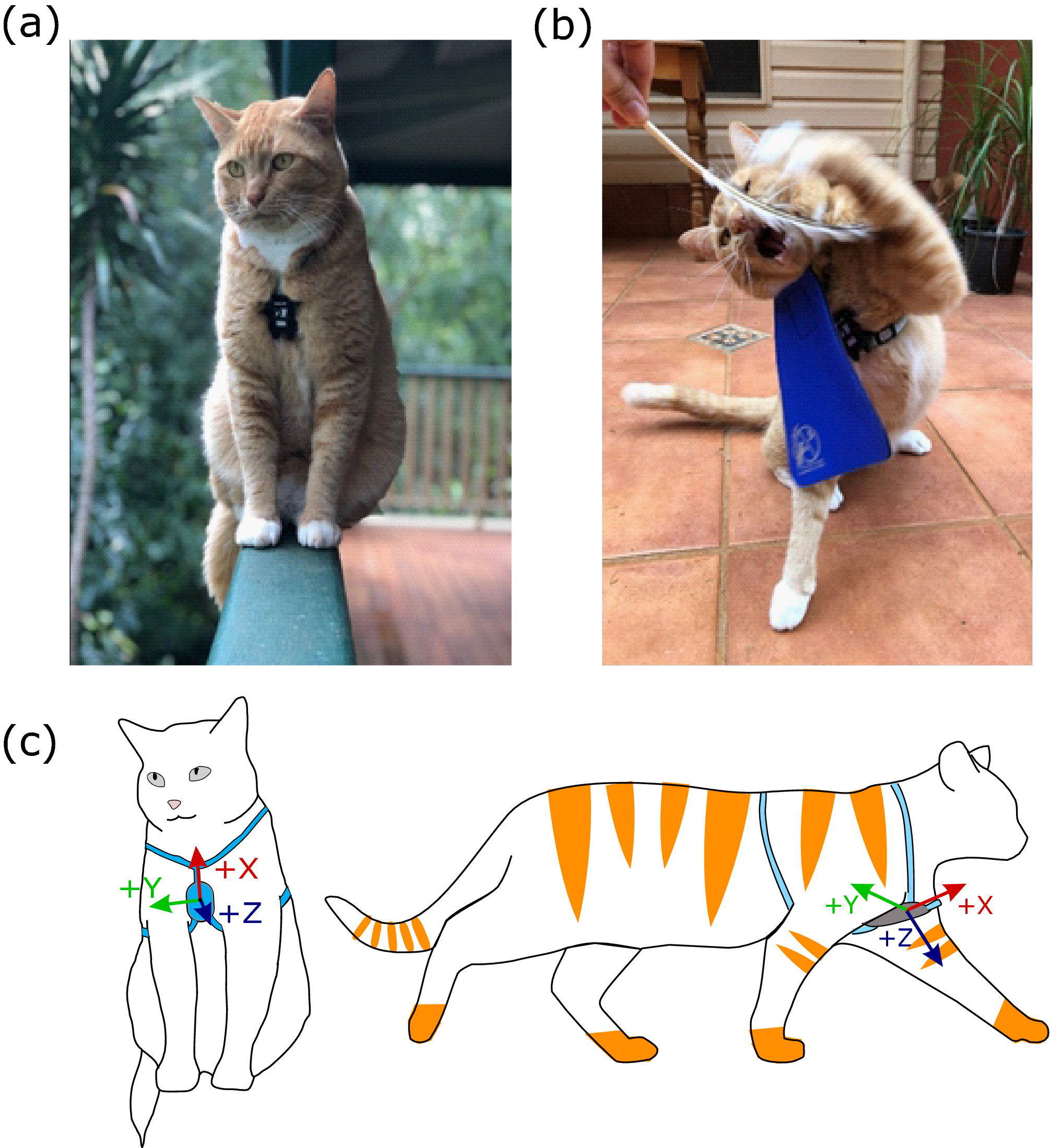 (a)

(b)

(c)

+X
+Y
+Z

+Y
+X
+Z