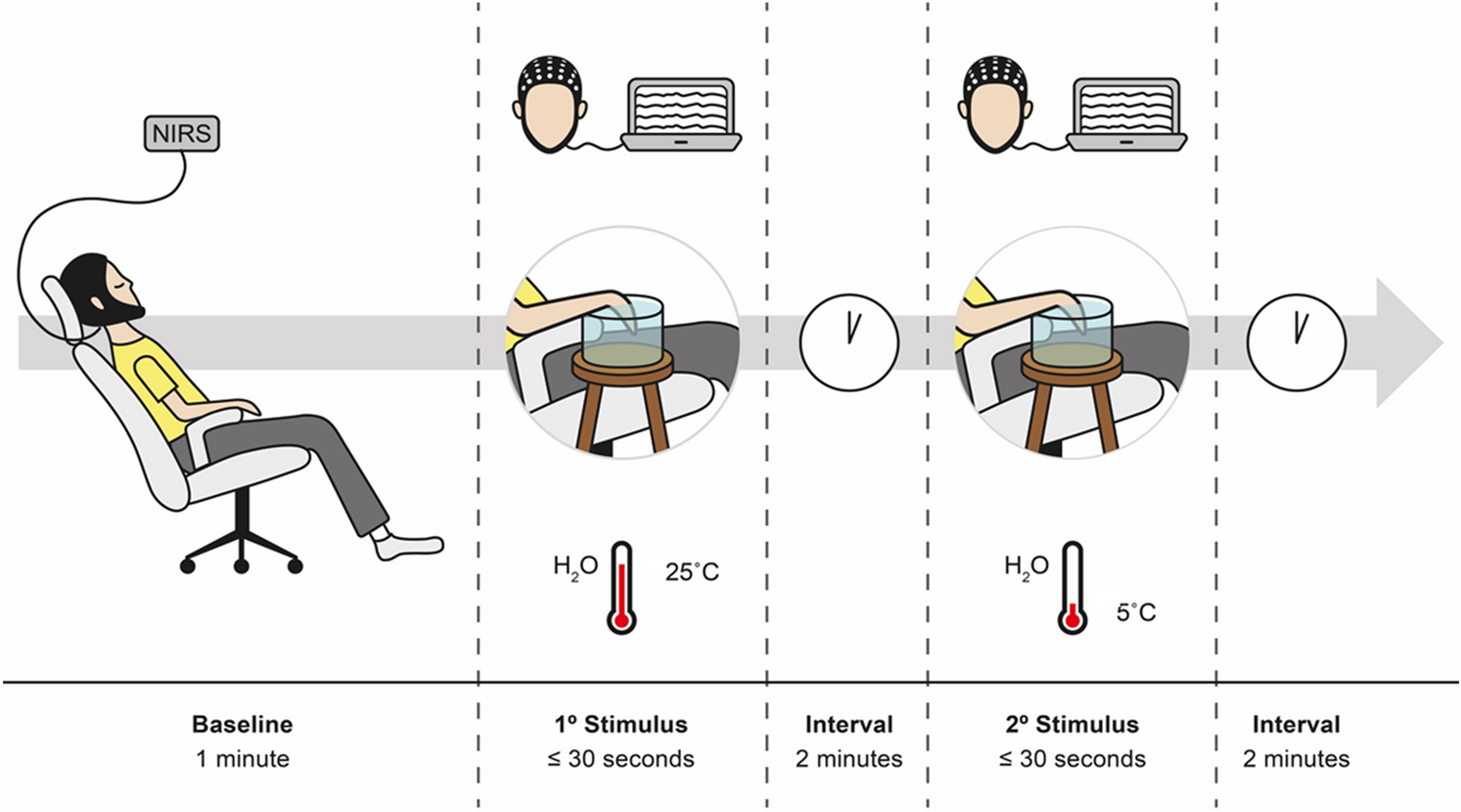 NIRS

$H_2O$ 25°C

$H_2O$ 5°C

Baseline
1 minute

1º Stimulus
≤ 30 seconds

Interval
2 minutes

2º Stimulus
≤ 30 seconds

Interval
2 minutes