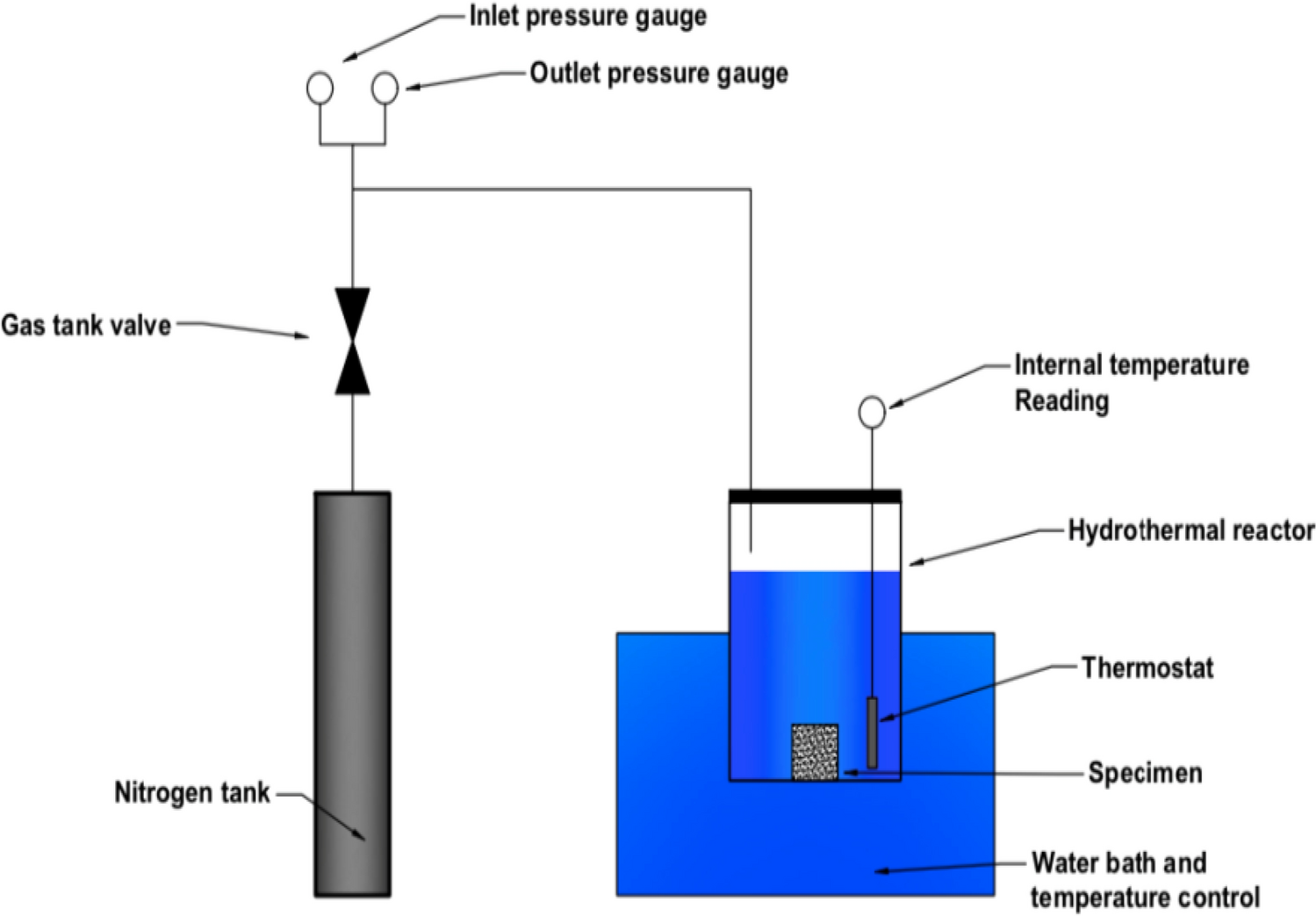 Inlet pressure gauge
Outlet pressure gauge
Gas tank valve
Internal temperature Reading
Hydrothermal reactor
Thermostat
Specimen
Nitrogen tank
Water bath and temperature control