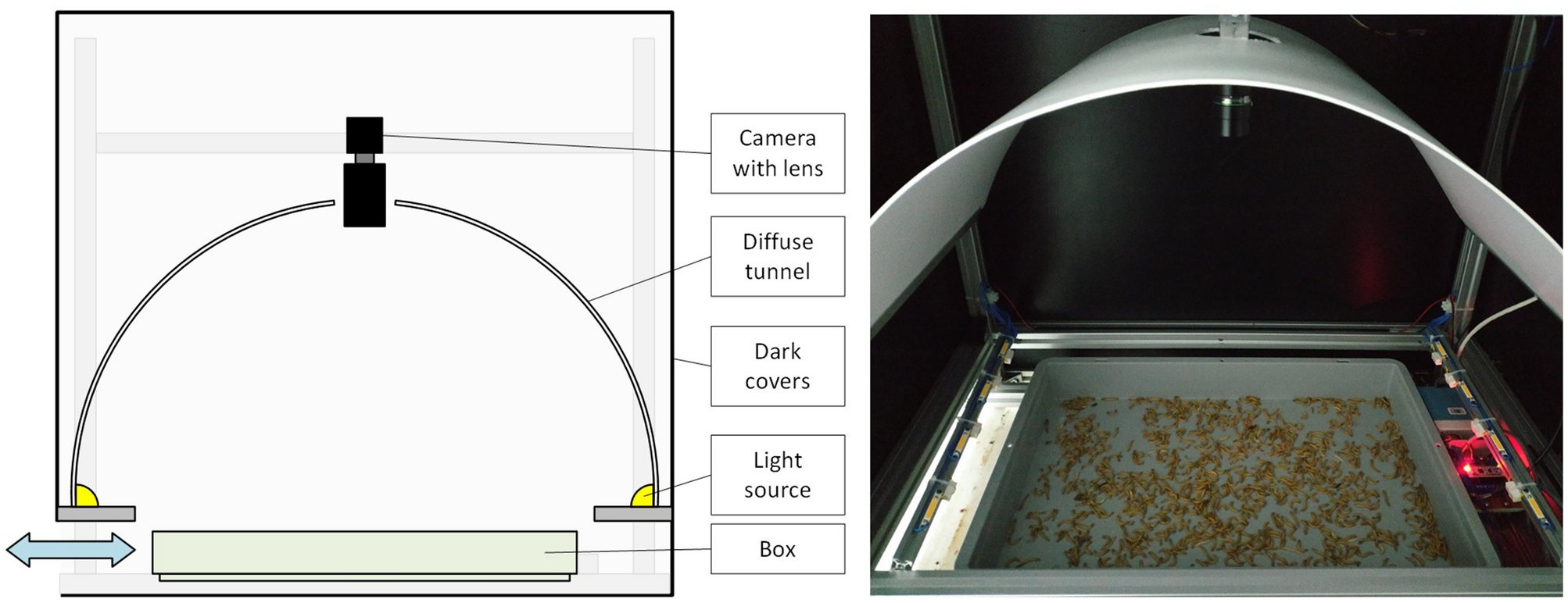 Camera with lens

Diffuse tunnel

Dark covers

Light source

Box