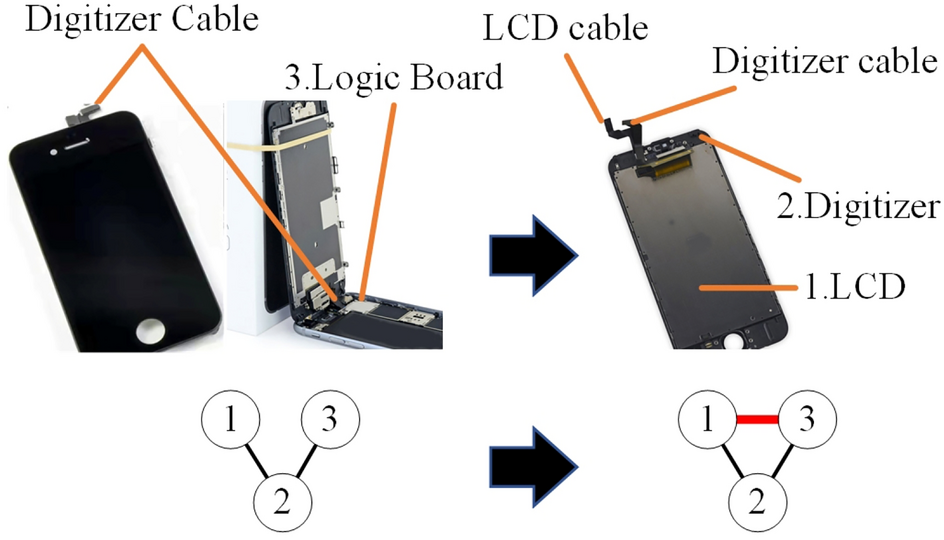 Digitizer Cable

3.Logic Board

LCD cable

Digitizer cable

2.Digitizer

1.LCD

1

3

2

1

3

2