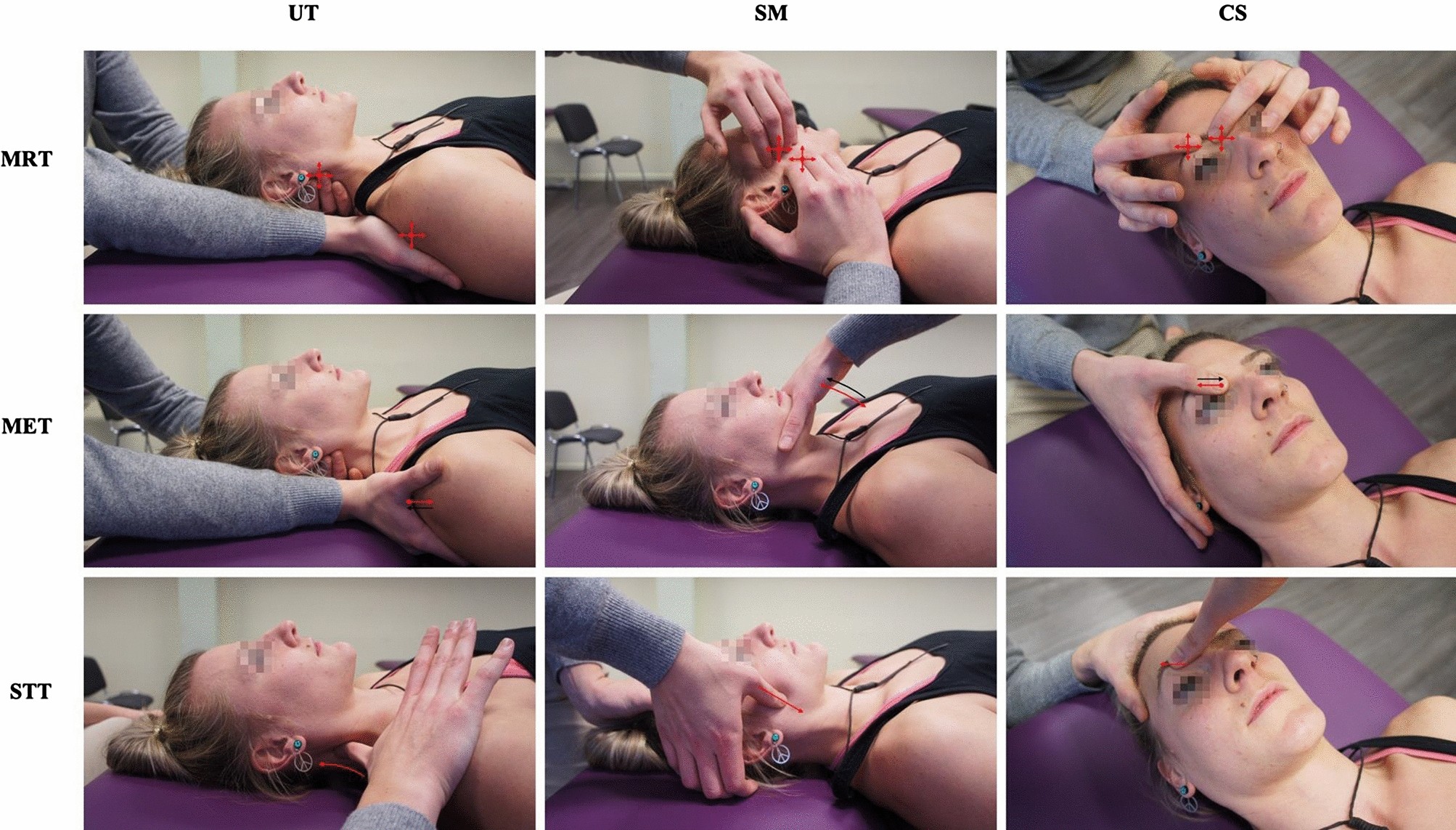 UT SM CS

MRT

MET

STT