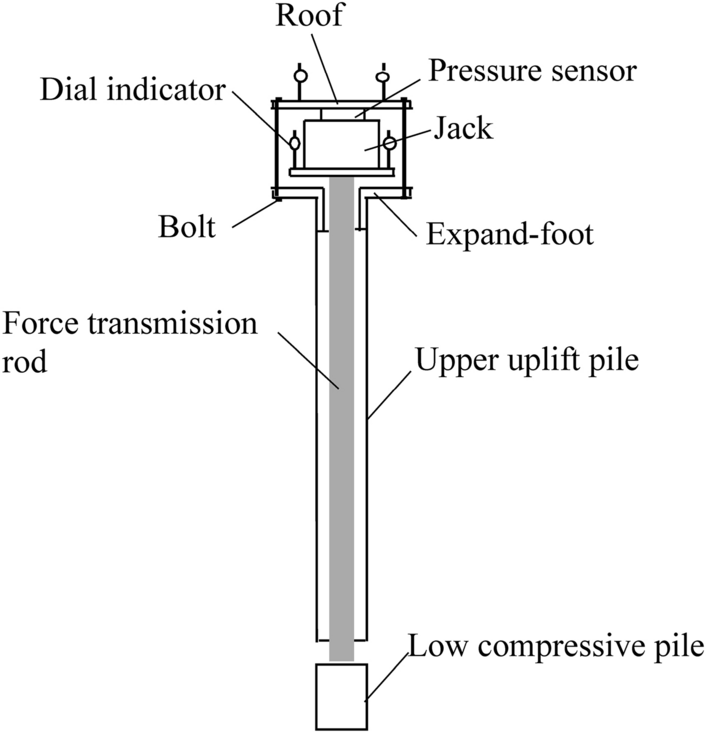 Roof
Pressure sensor
Dial indicator
Jack
Bolt
Expand-foot
Force transmission rod
Upper uplift pile
Low compressive pile