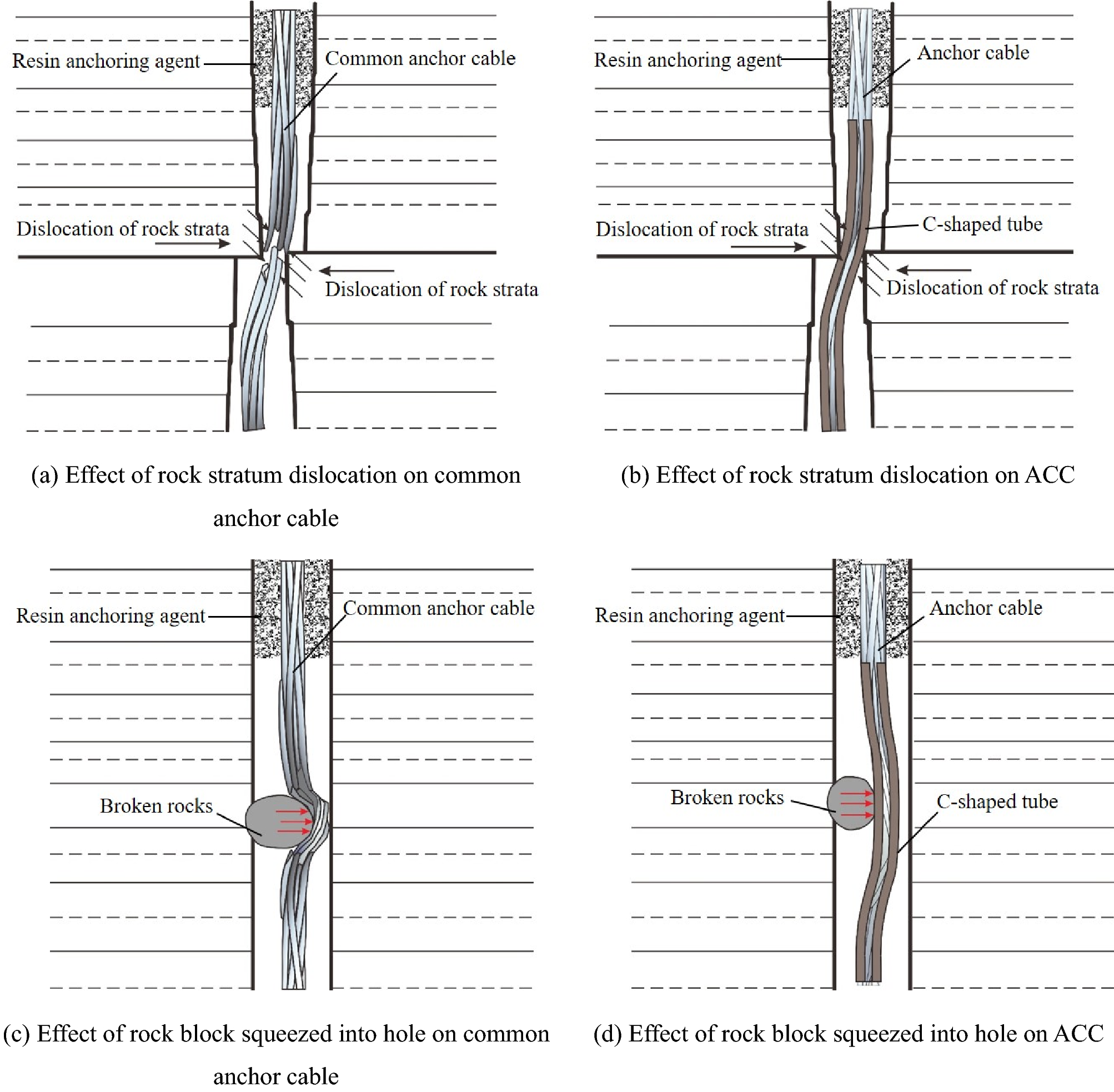 Resin anchoring agent
Common anchor cable
Dislocation of rock strata
Dislocation of rock strata

(a) Effect of rock stratum dislocation on common anchor cable

Resin anchoring agent
Anchor cable
Dislocation of rock strata
C-shaped tube
Dislocation of rock strata

(b) Effect of rock stratum dislocation on ACC

Resin anchoring agent
Common anchor cable
Broken rocks

(c) Effect of rock block squeezed into hole on common anchor cable

Resin anchoring agent
Anchor cable
Broken rocks
C-shaped tube

(d) Effect of rock block squeezed into hole on ACC