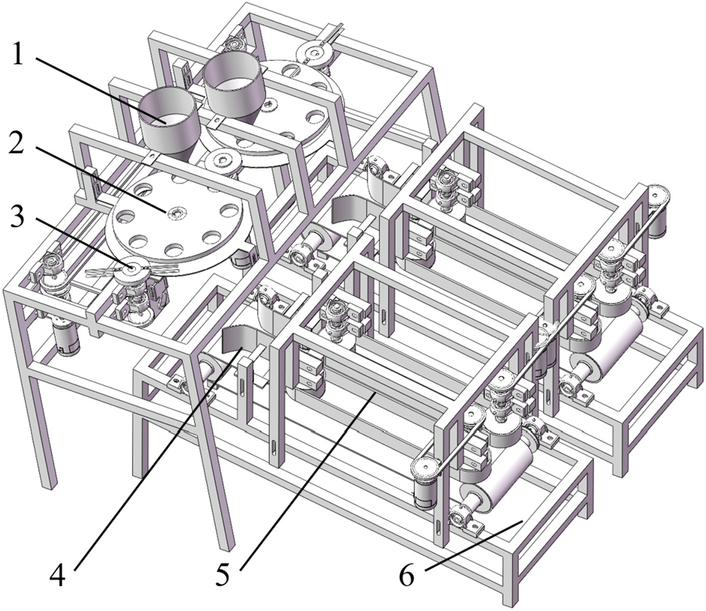 1
2
3
4
5
6