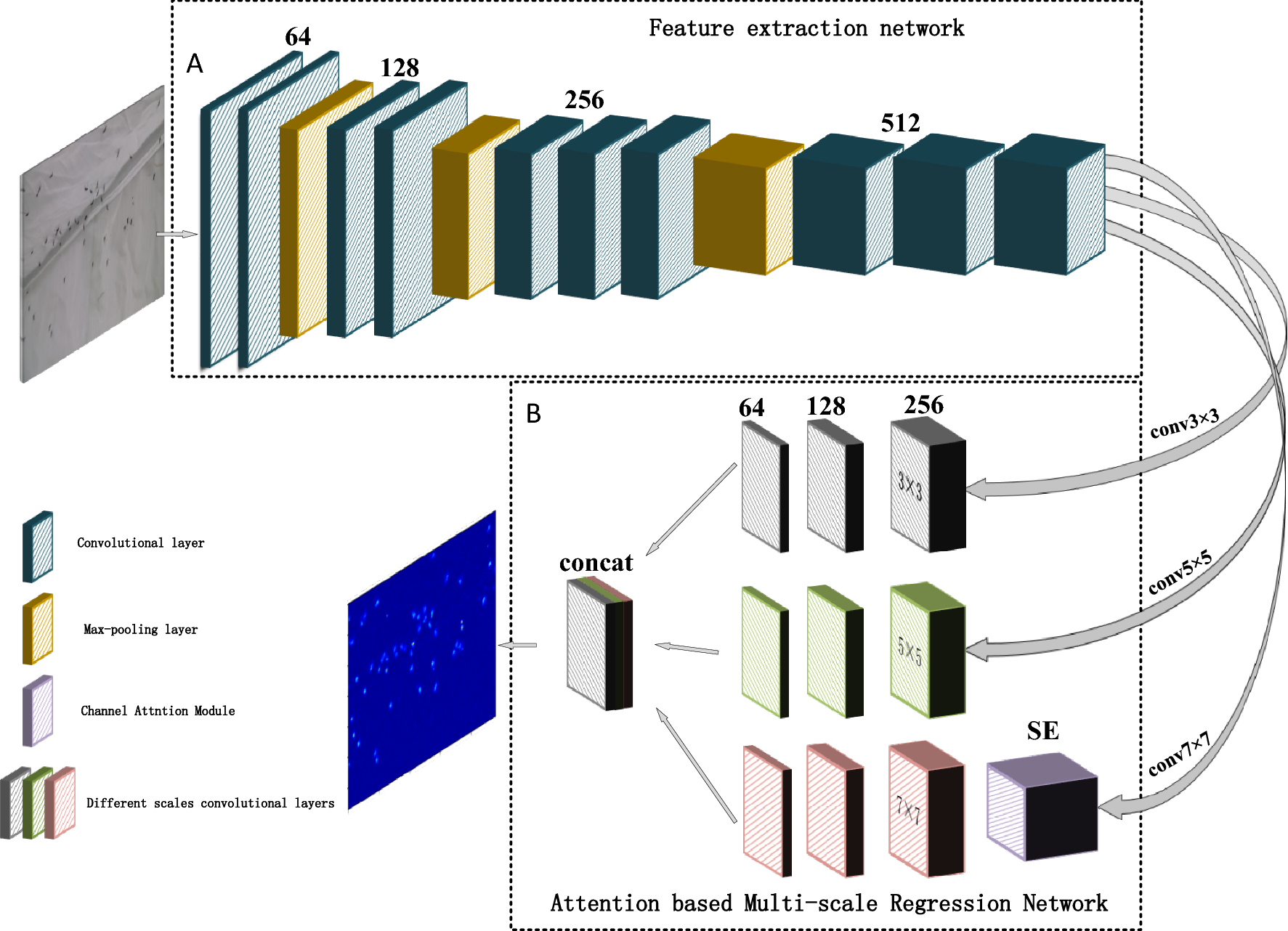 Feature extraction network

A

64

128

256

512

B

64

128

256

3×3

conv3×3

concat

5×5

conv5×5

SE

7×7

conv7×7

Convolutional layer

Max-pooling layer

Channel Attntion Module

Different scales convolutional layers

Attention based Multi-scale Regression Network