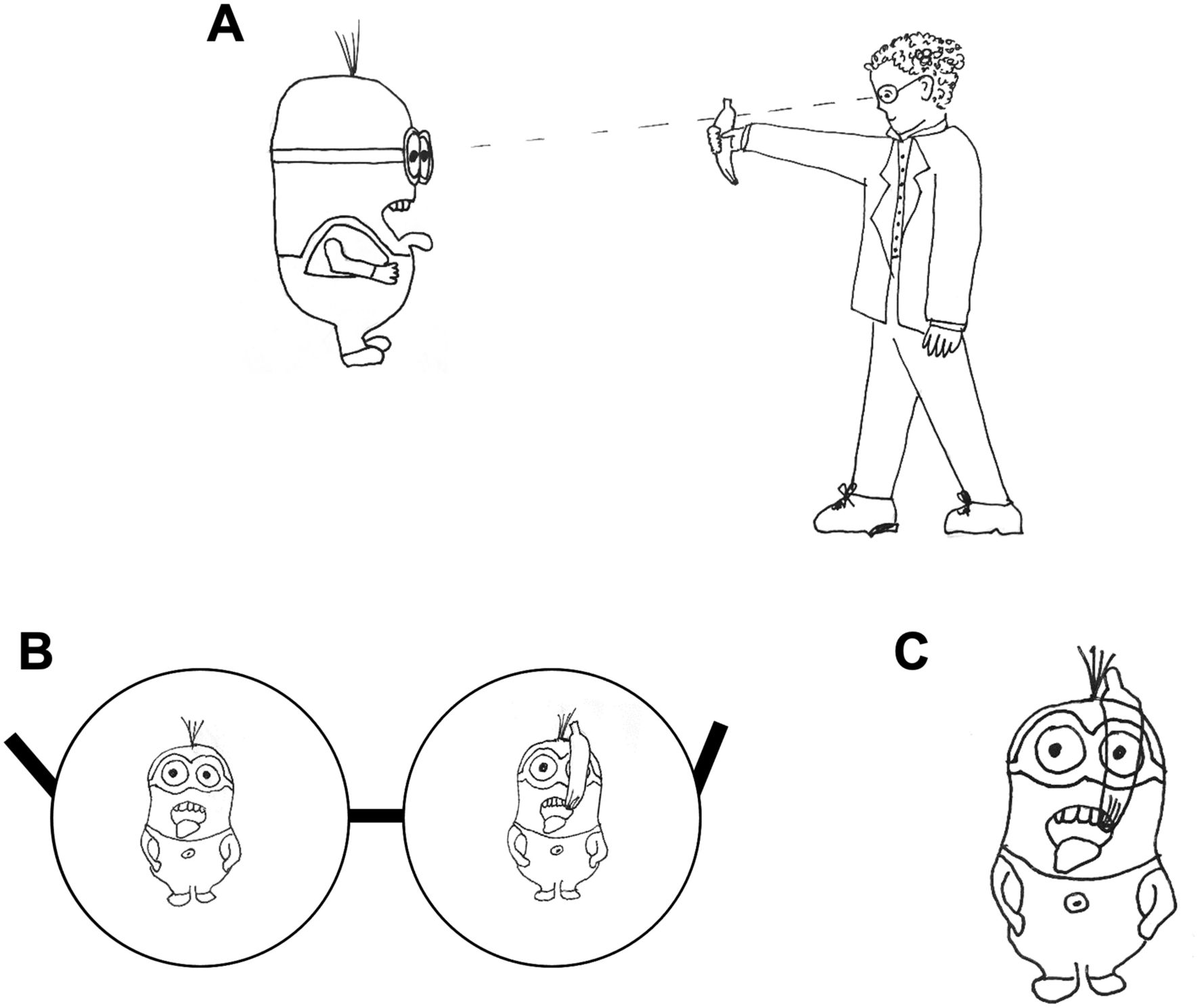 A

B

C