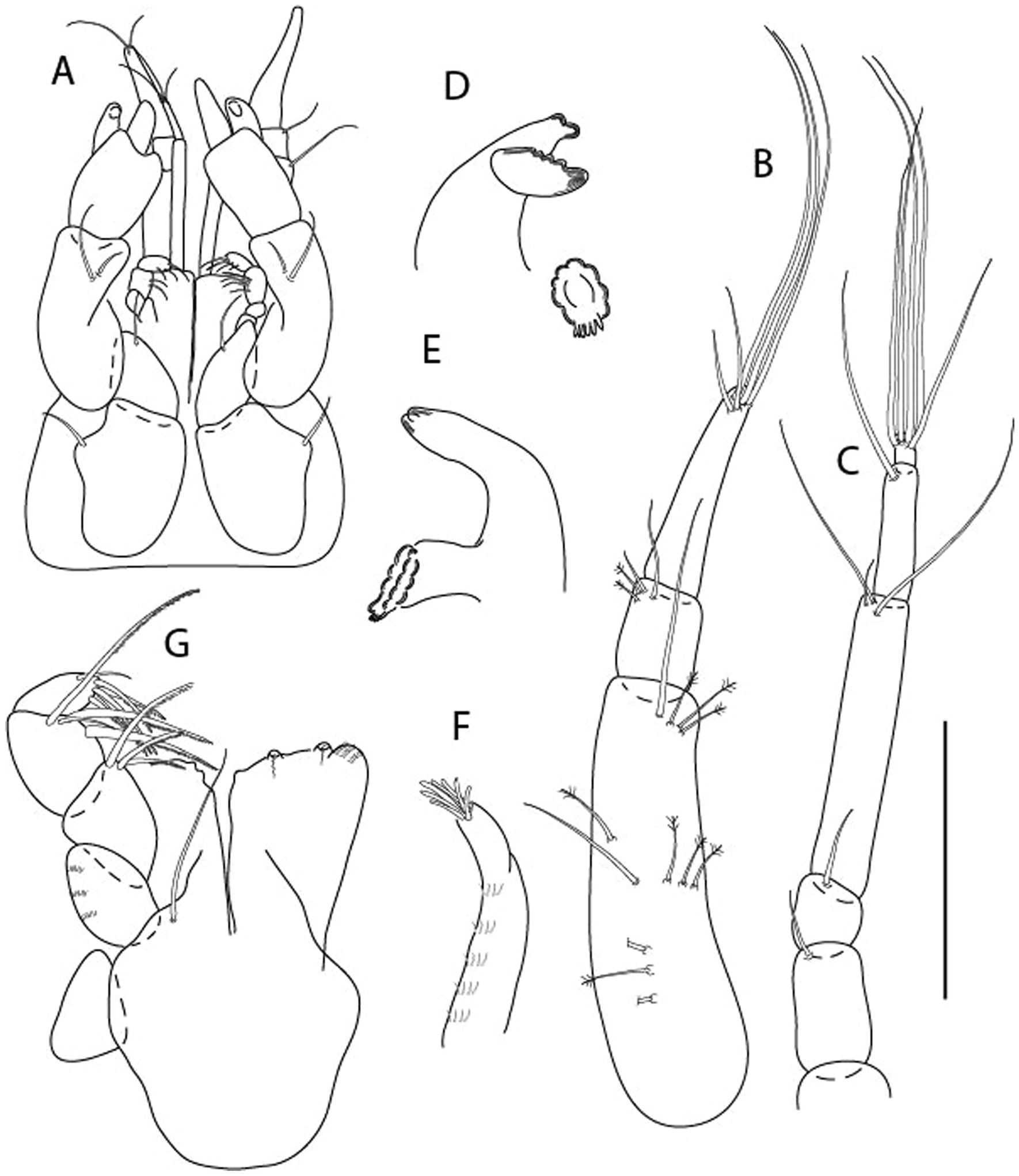 A
D
B
E
C
G
F