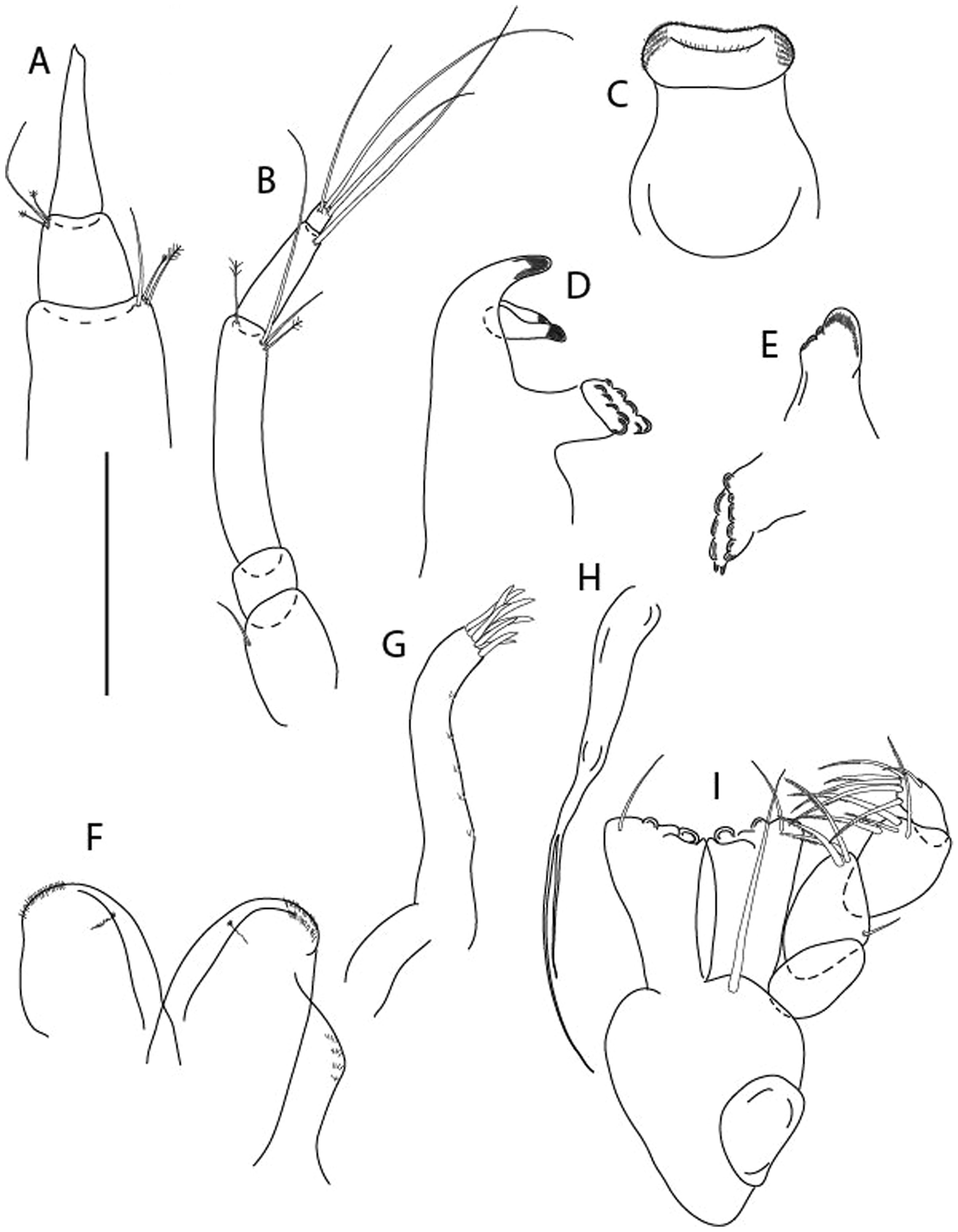 A
B
C
D
E
F
G
H
I