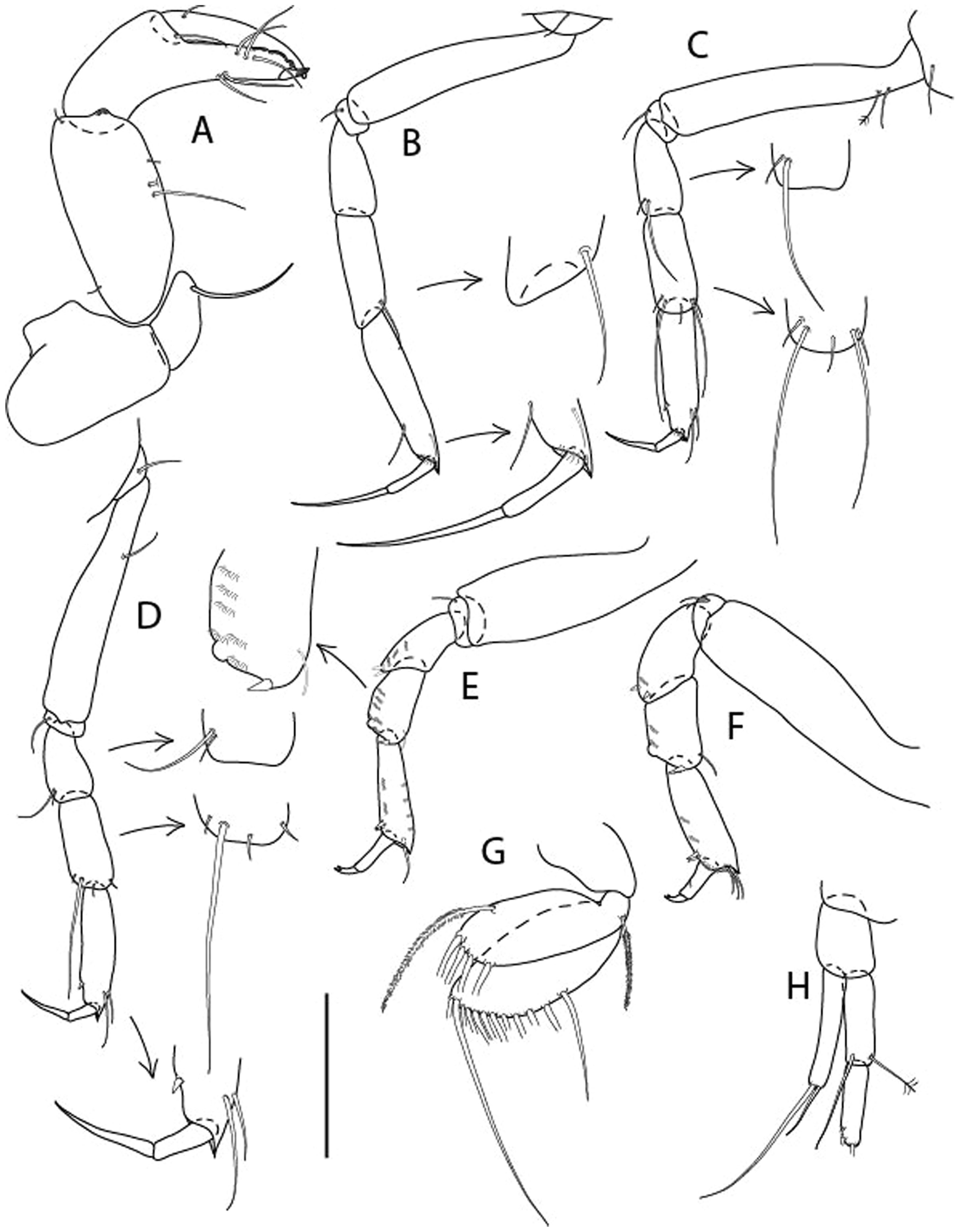 A
B
C
D
E
F
G
H