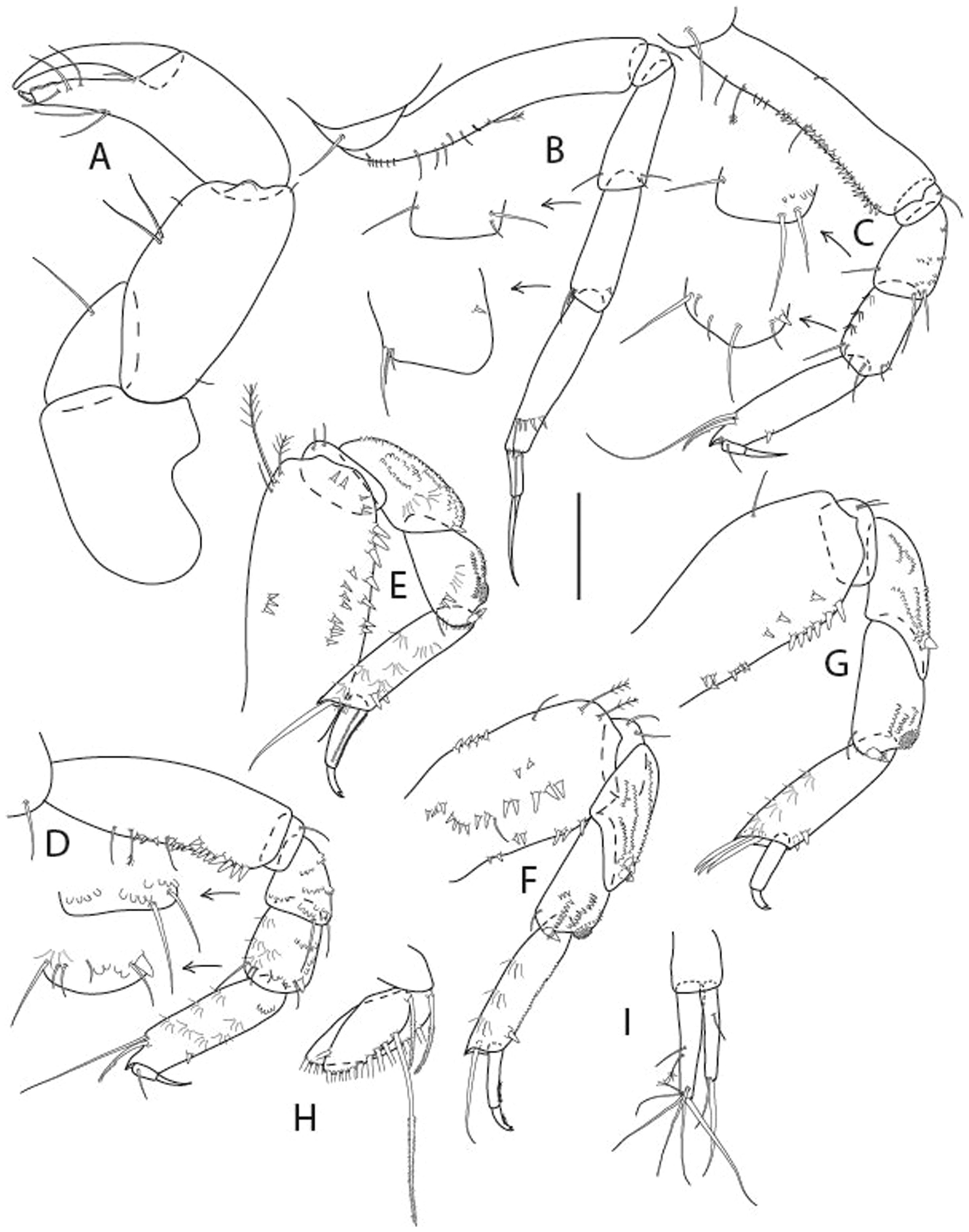 A
B
C
E
G
D
F
H
I