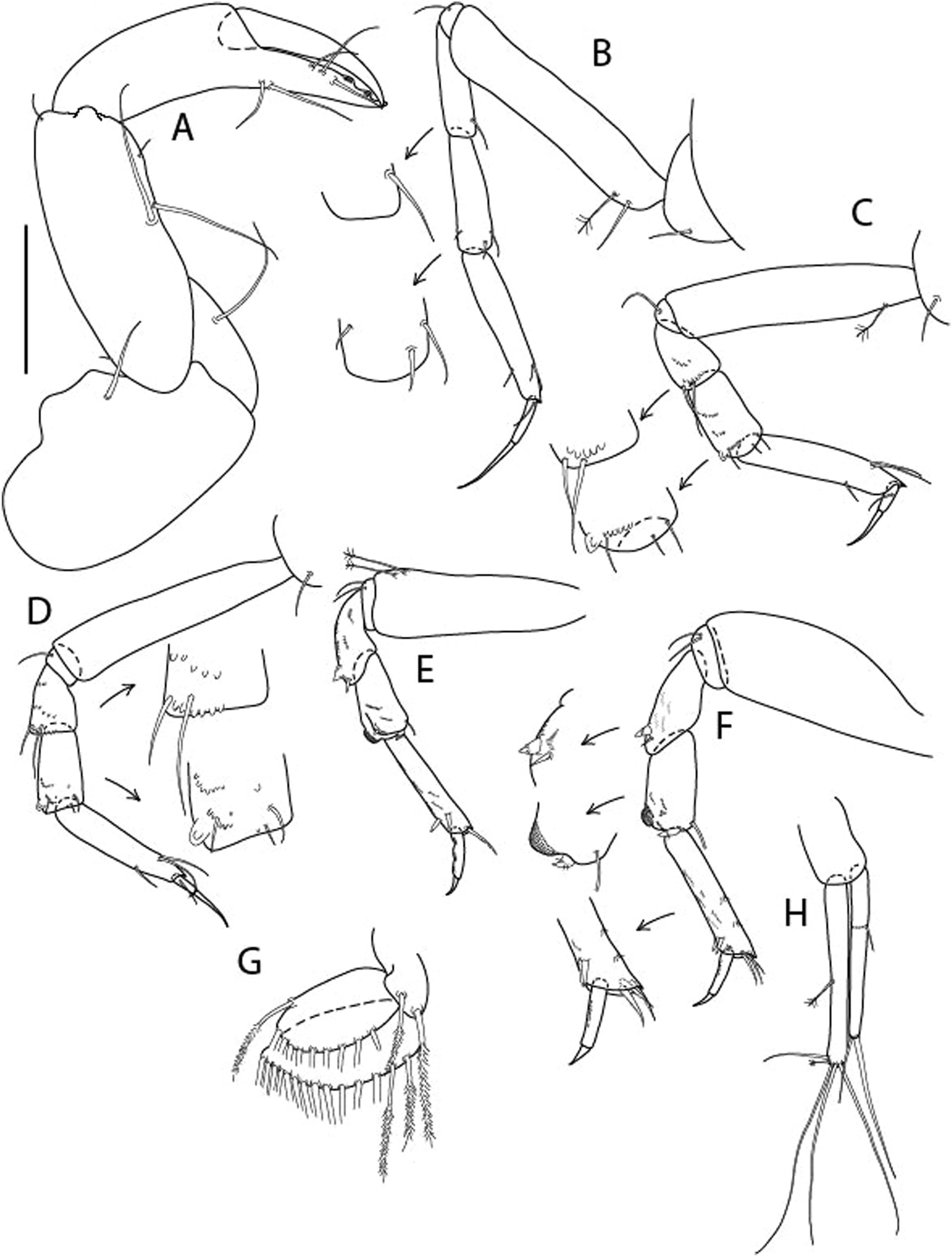 A
B
C
D
E
F
G
H