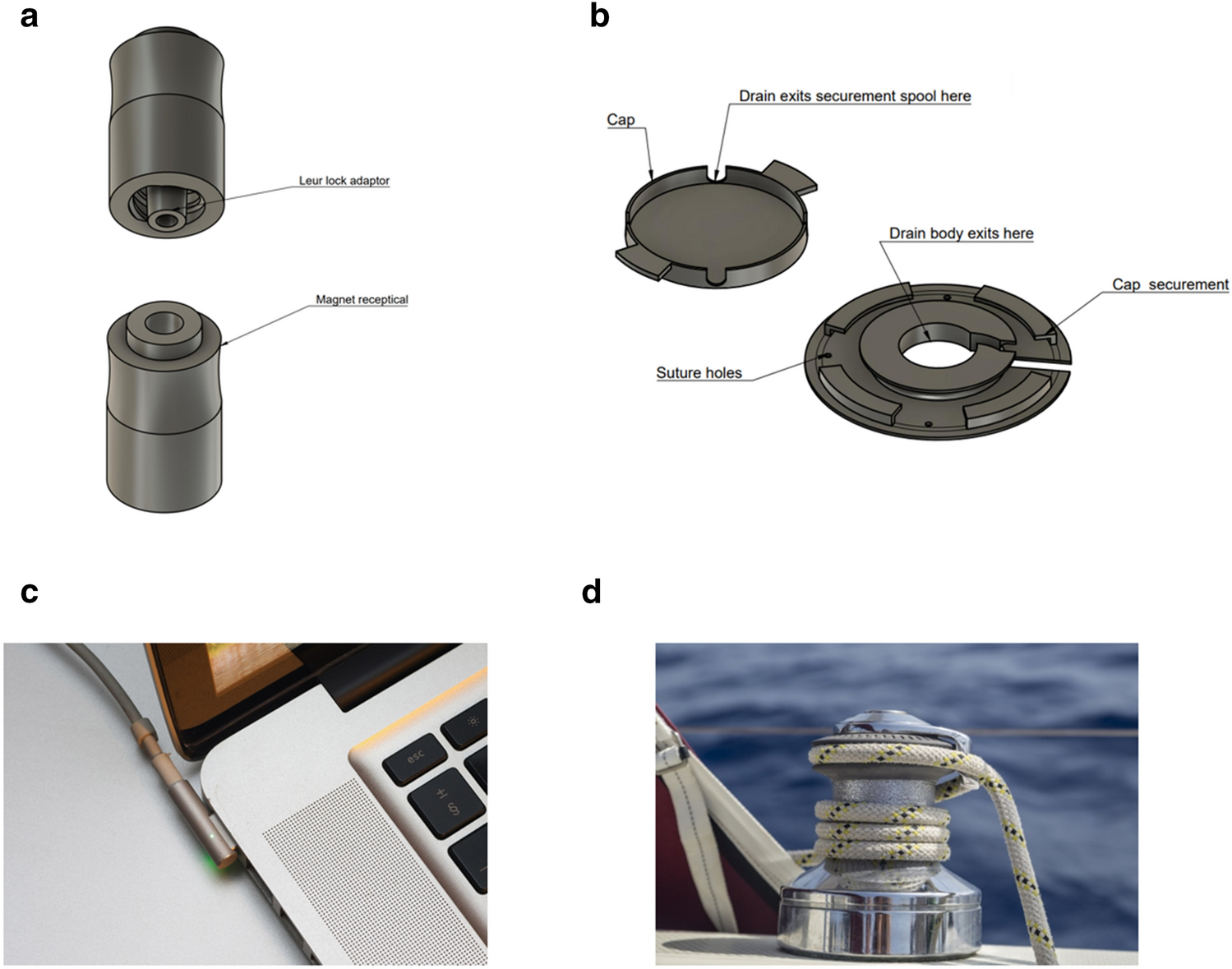 a

Leur lock adaptor

Magnet receptical

b

Cap

Drain exits securement spool here

Drain body exits here

Cap securement

Suture holes

c

esc

±
§

d